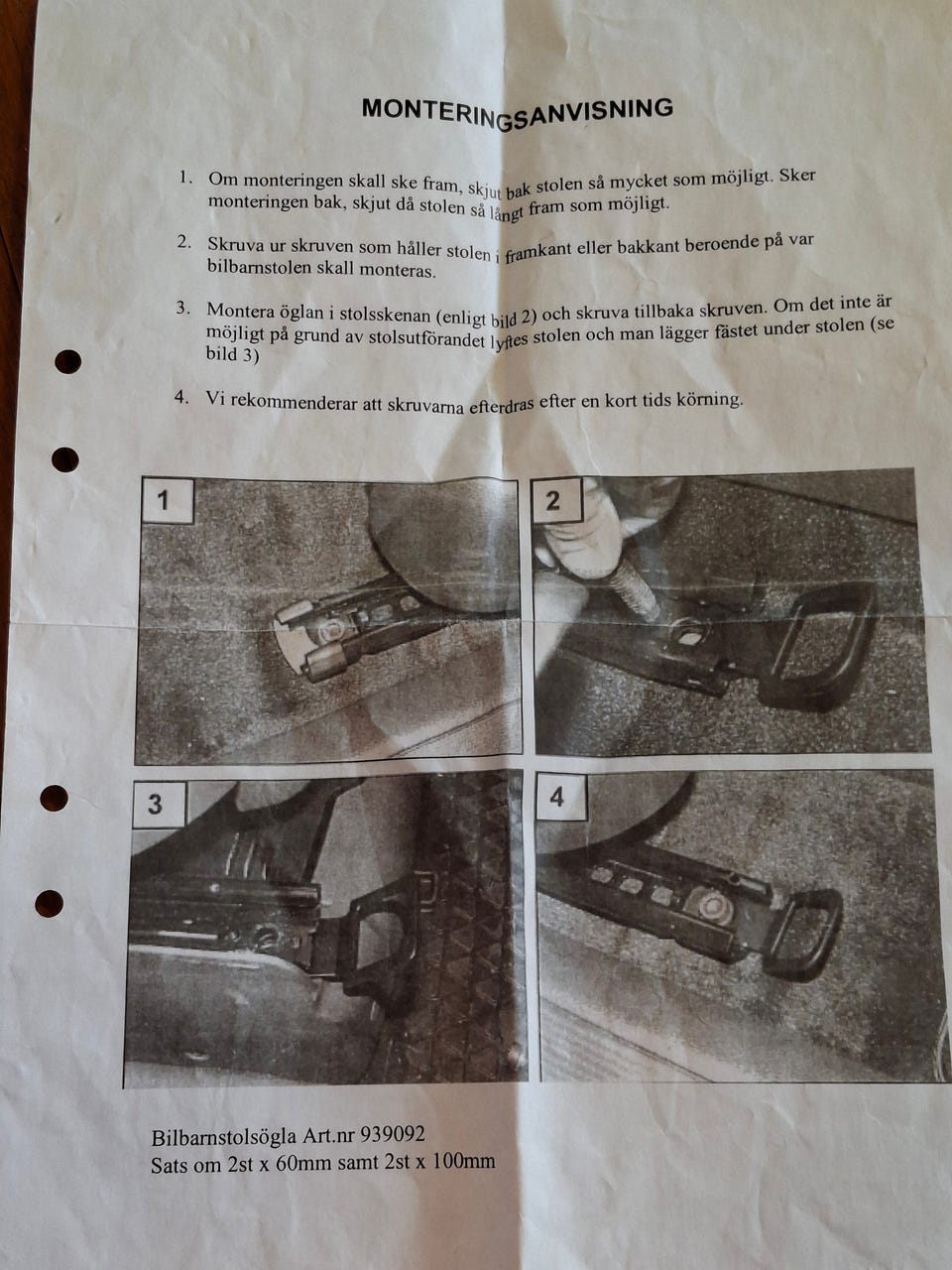 MONTERINGSANVISNING

1. Om monteringen skall ske fram, skjut bak stolen så mycket som möjligt. Sker monteringen bak, skjut då stolen så långt fram som möjligt.

2. Skruva ur skruven som håller stolen i framkant eller bakkant beroende på var bilbarnstolen skall monteras.

3. Montera öglan i stolsskenan (enligt bild 2) och skruva tillbaka skruven. Om det inte är möjligt på grund av stolsutförandet lyftes stolen och man lägger fästet under stolen (se bild 3)

4. Vi rekommenderar att skruvarna efterdras efter en kort tids körning.

1

2

3

4

Bilbarnstolsögla Art.nr 939092
Sats om 2st x 60mm samt 2st x 100mm