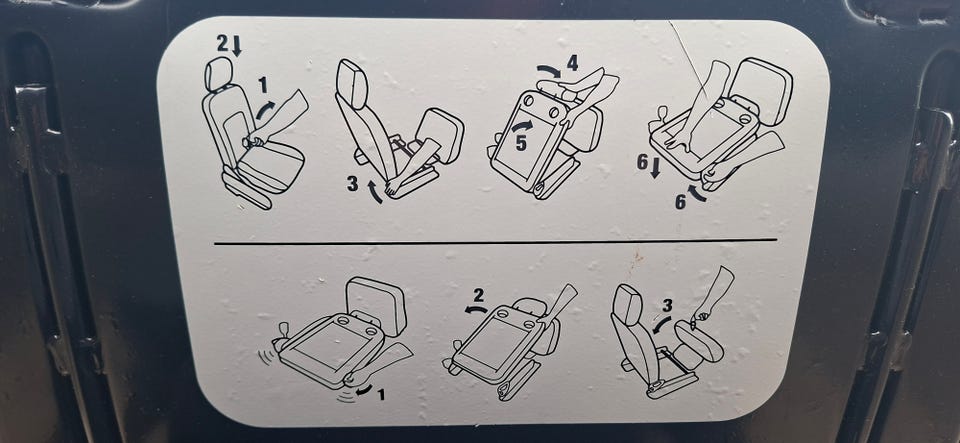 2
1
3
4
5
6
6
1
2
3