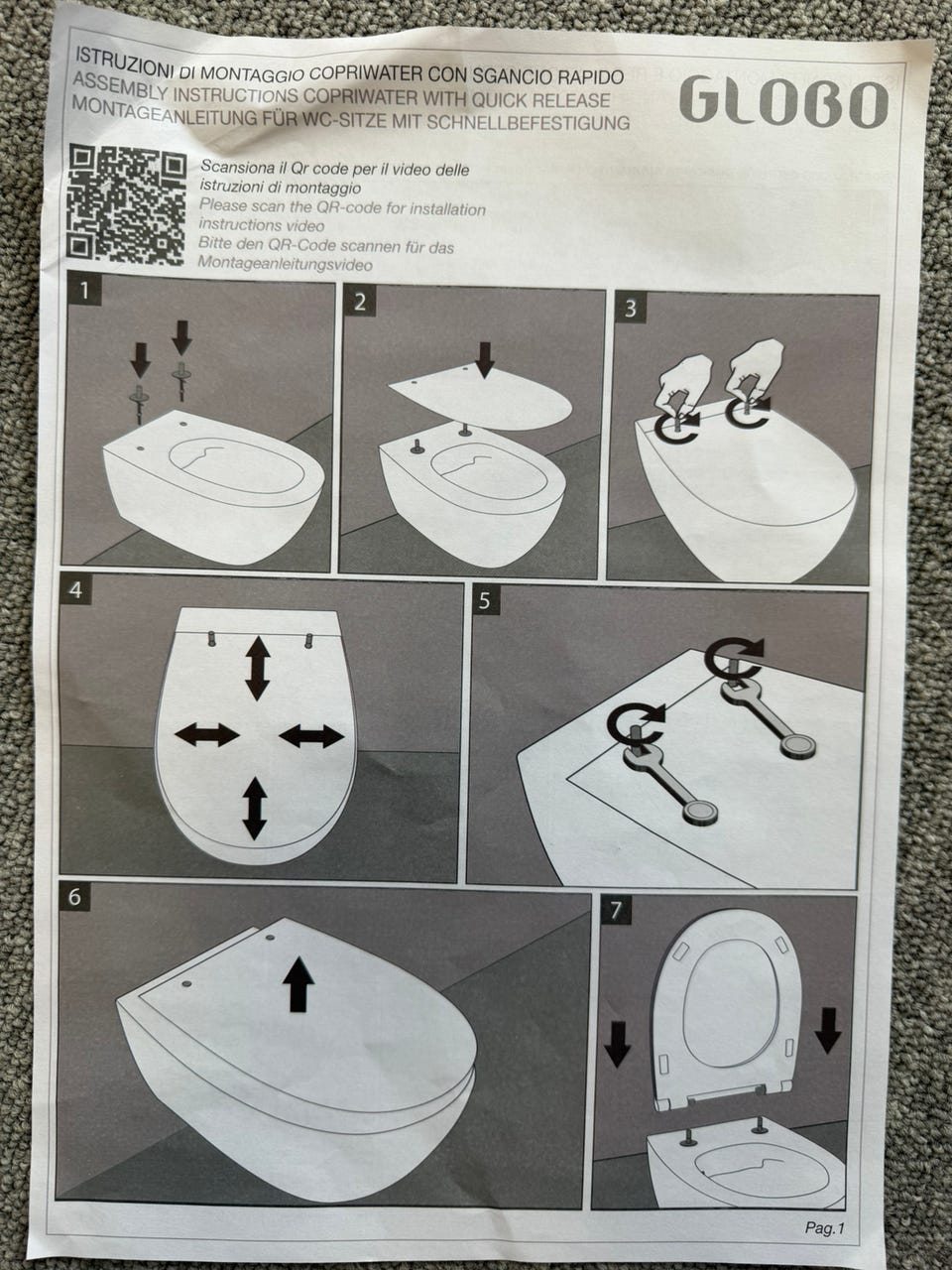 ISTRUZIONI DI MONTAGGIO COPRIWATER CON SGANCIO RAPIDO
ASSEMBLY INSTRUCTIONS COPRIWATER WITH QUICK RELEASE
MONTAGEANLEITUNG FÜR WC-SITZE MIT SCHNELLBEFESTIGUNG

GLOBO

Scansiona il Qr code per il video delle istruzioni di montaggio
Please scan the QR-code for installation instructions video
Bitte den QR-Code scannen für das Montageanleitungsvideo

1

2

3

4

5

6

7

Pag.1