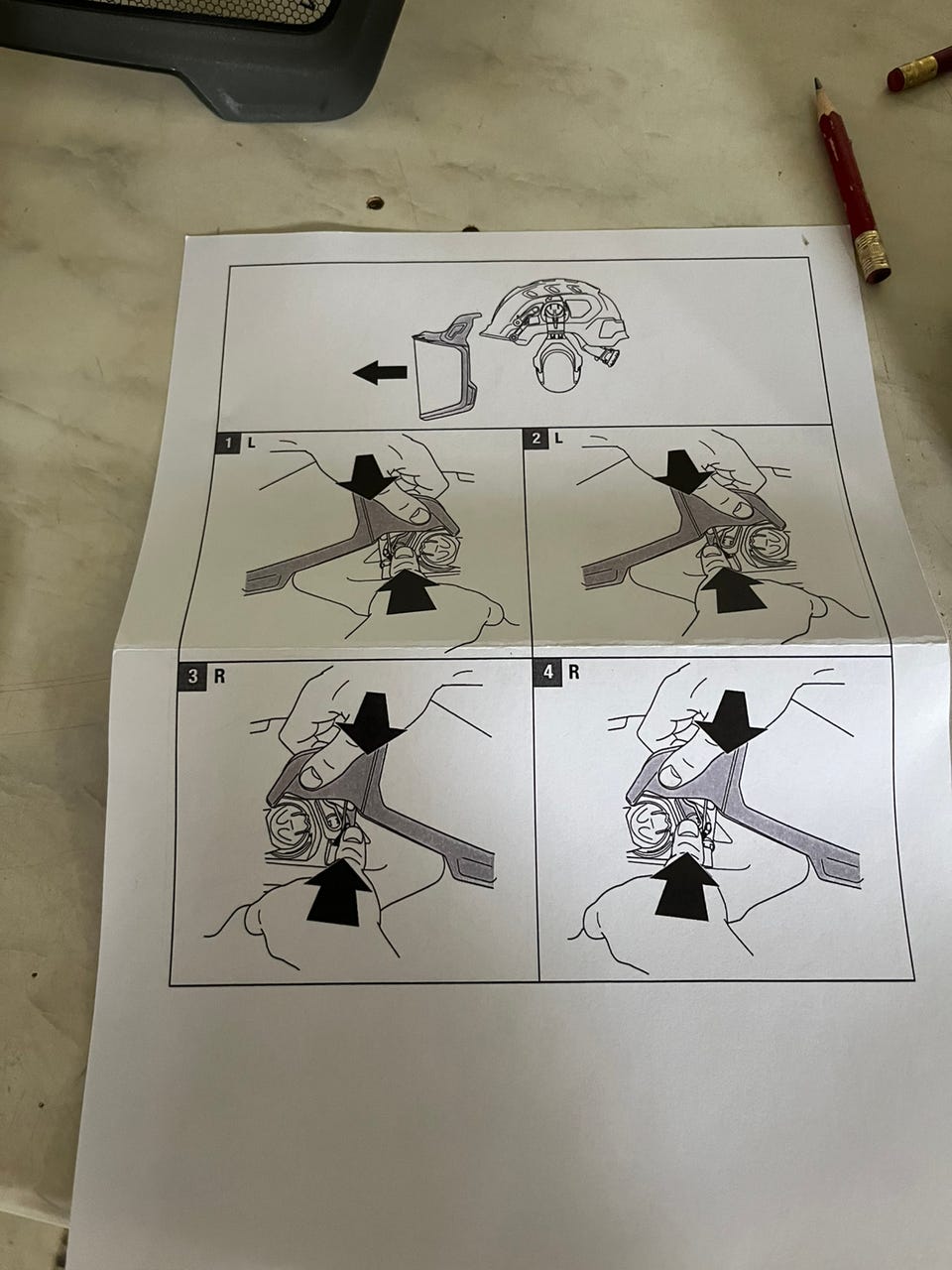 1 L

2 L

3 R

4 R