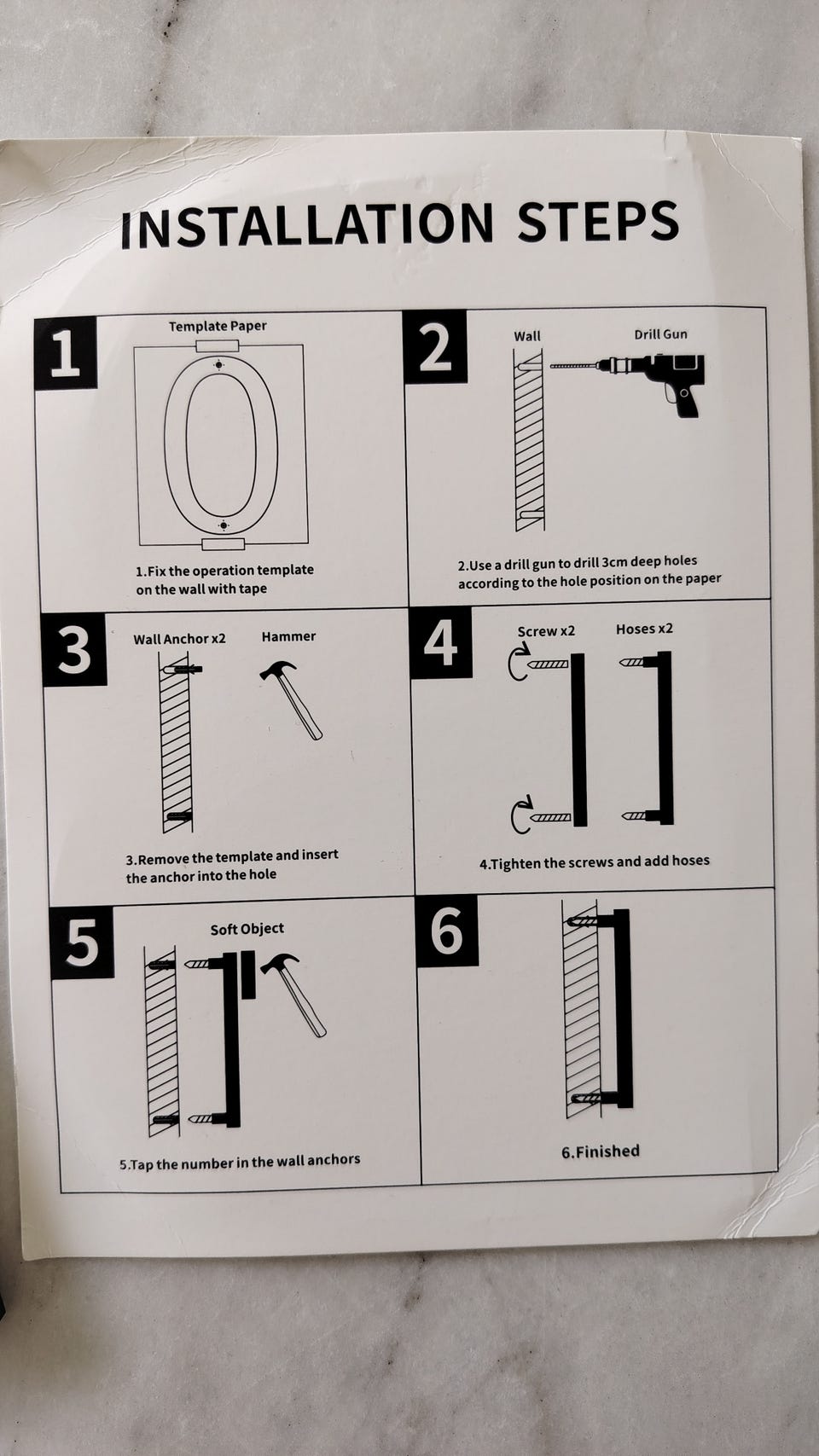 INSTALLATION STEPS

1

Template Paper

1.Fix the operation template on the wall with tape

2

Wall

Drill Gun

2.Use a drill gun to drill 3cm deep holes according to the hole position on the paper

3

Wall Anchor x2

Hammer

3.Remove the template and insert the anchor into the hole

4

Screw x2

Hoses x2

4.Tighten the screws and add hoses

5

Soft Object

5.Tap the number in the wall anchors

6

6.Finished