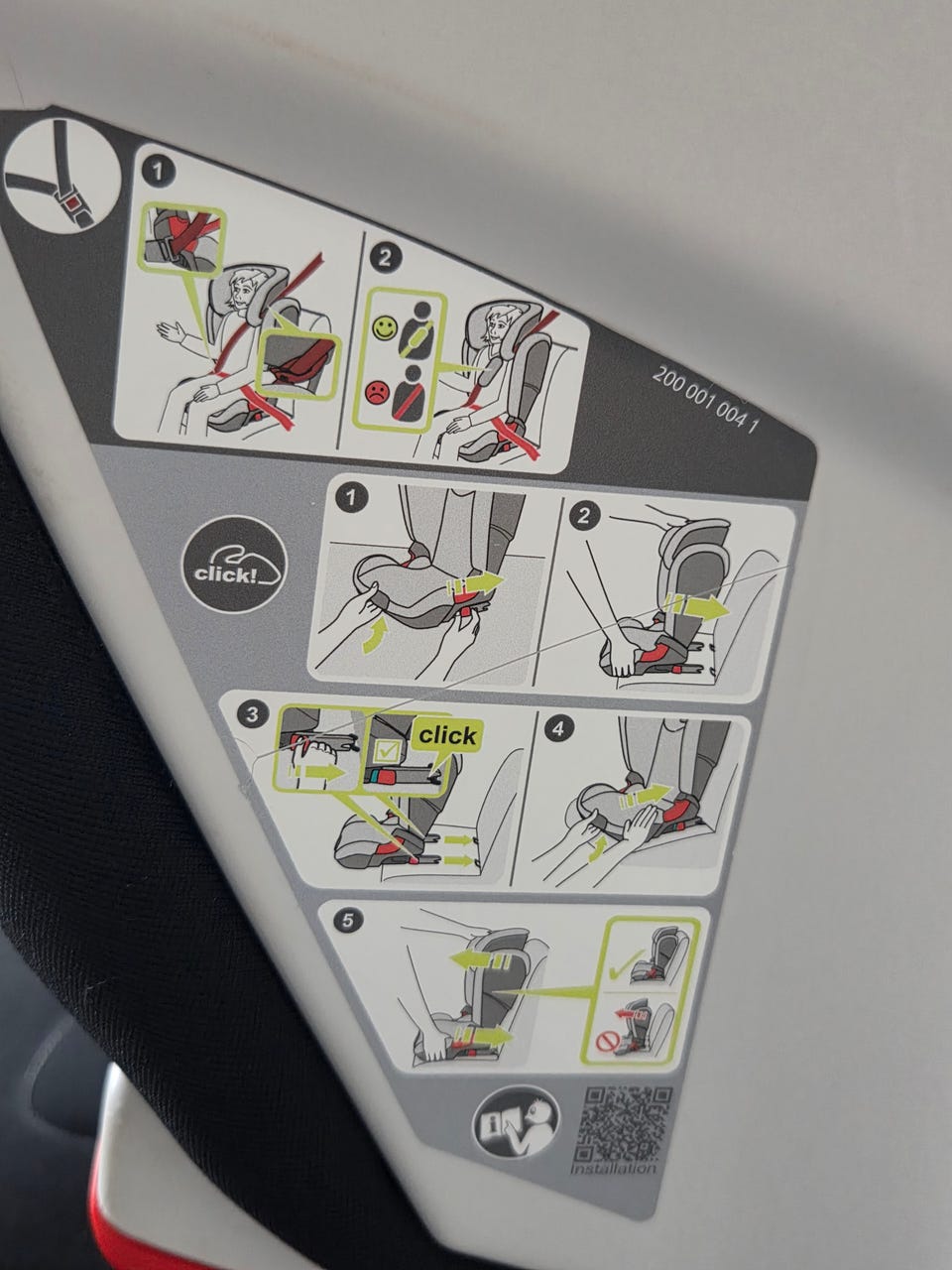 1

2

200 001 004 1

click!

1

2

3

click

4

5

Installation