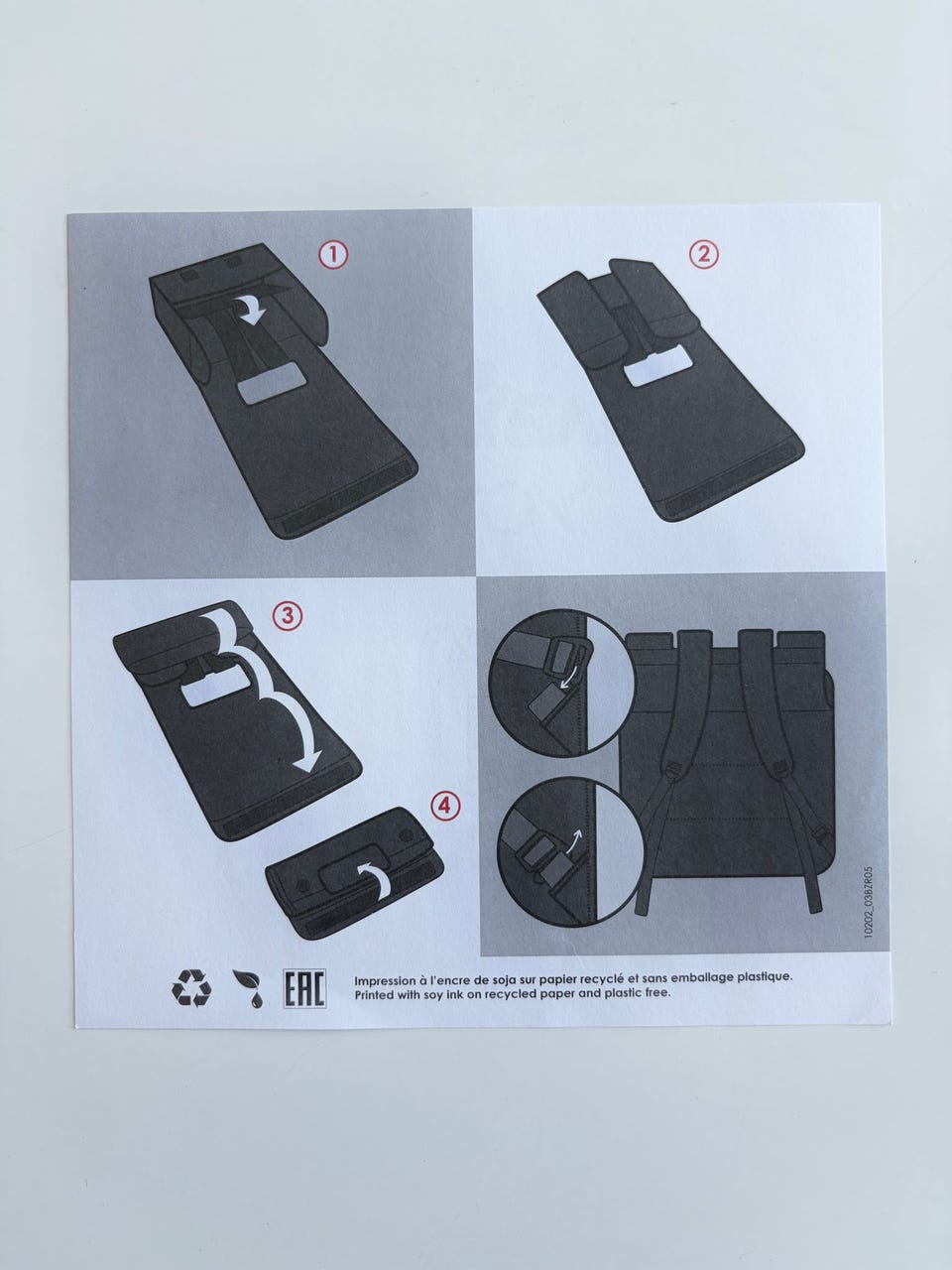 1

2

3

4

10202_03BZR05

EAC

Impression à l'encre de soja sur papier recyclé et sans emballage plastique.
Printed with soy ink on recycled paper and plastic free.