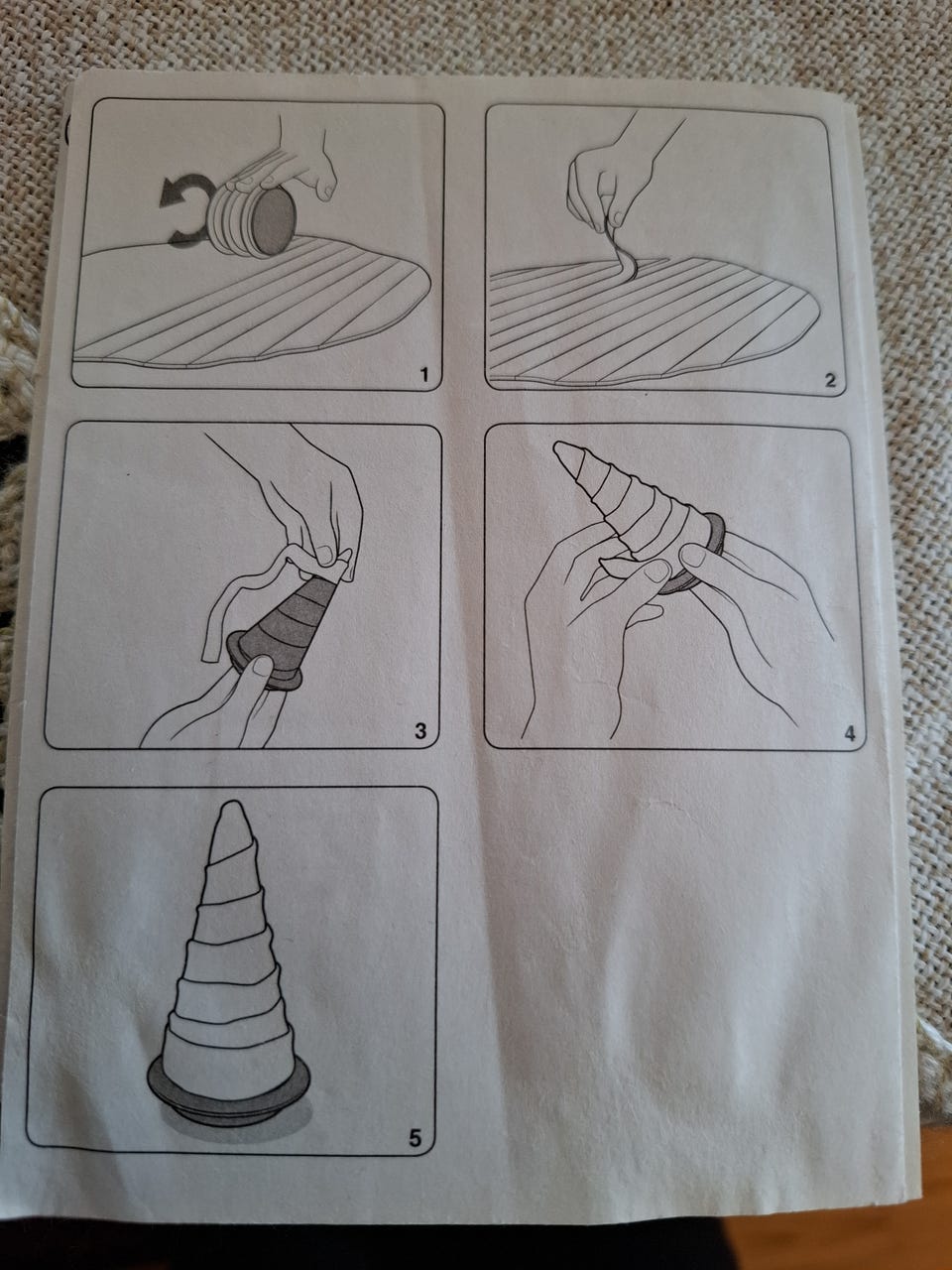 1

2

3

4

5