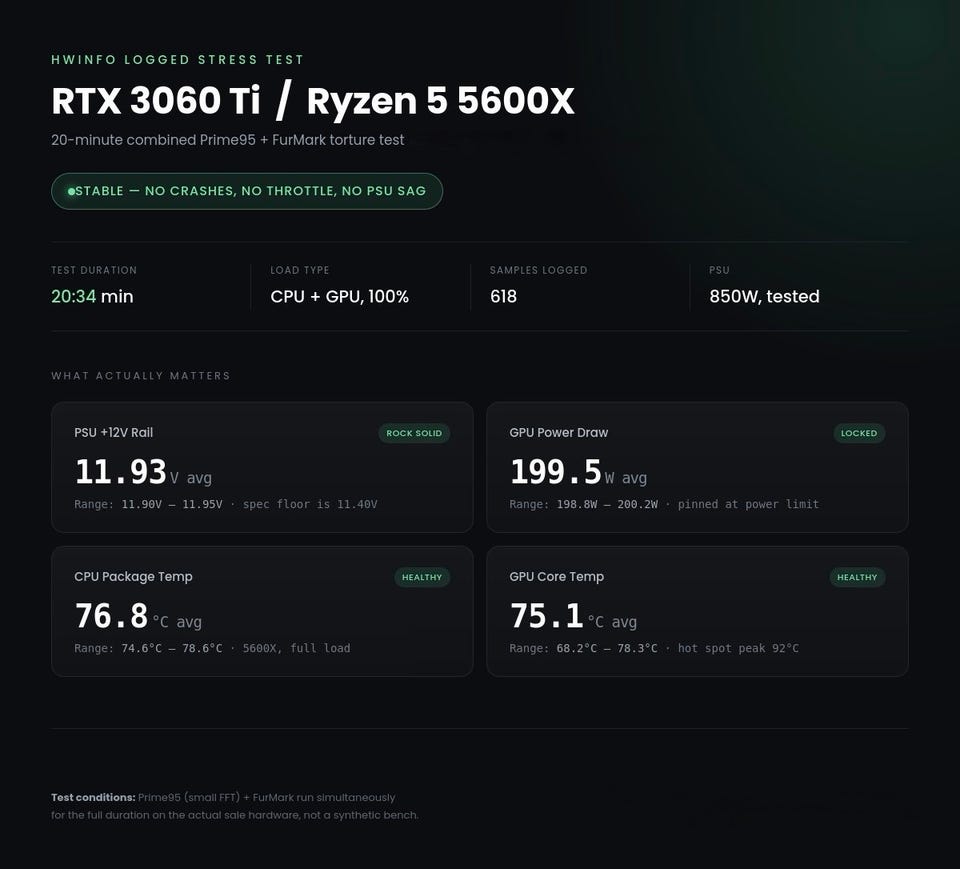 HWINFO LOGGED STRESS TEST

RTX 3060 Ti / Ryzen 5 5600X

20-minute combined Prime95 + FurMark torture test

STABLE — NO CRASHES, NO THROTTLE, NO PSU SAG

TEST DURATION
20:34 min

LOAD TYPE
CPU + GPU, 100%

SAMPLES LOGGED
618

PSU
850W, tested

WHAT ACTUALLY MATTERS

PSU +12V Rail
ROCK SOLID
11.93 V avg
Range: 11.90V — 11.95V · spec floor is 11.40V

GPU Power Draw
LOCKED
199.5 W avg
Range: 198.8W — 200.2W · pinned at power limit

CPU Package Temp
HEALTHY
76.8 °C avg
Range: 74.6°C — 78.6°C · 5600X, full load

GPU Core Temp
HEALTHY
75.1 °C avg
Range: 68.2°C — 78.3°C · hot spot peak 92°C

Test conditions: Prime95 (small FFT) + FurMark run simultaneously for the full duration on the actual sale hardware, not a synthetic bench.