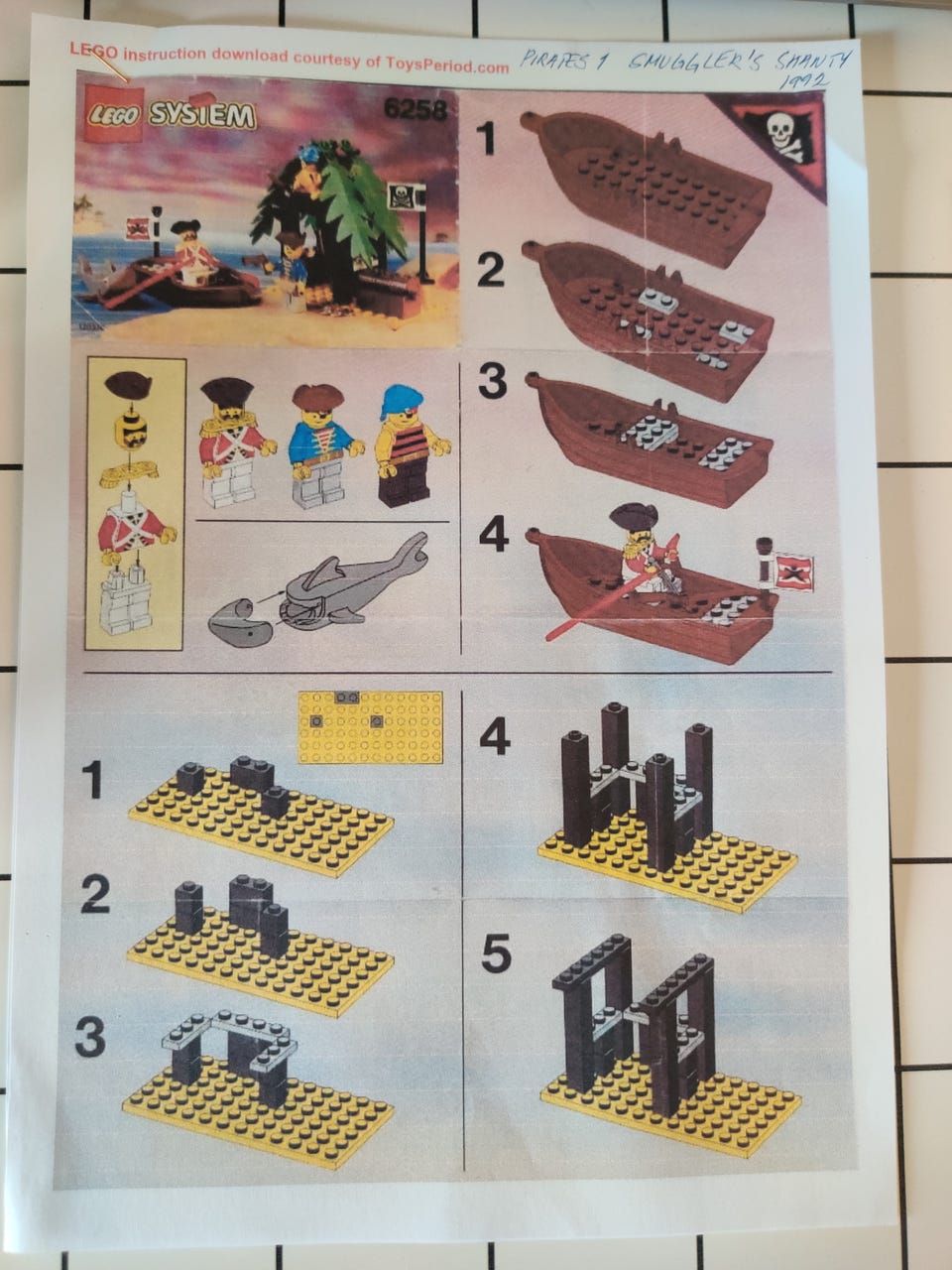 LEGO instruction download courtesy of ToysPeriod.com

PIRATES 1 SMUGGLER'S SHANTY
1992

LEGO SYSTEM

6258

1

2

3

4

1

2

3

4

5