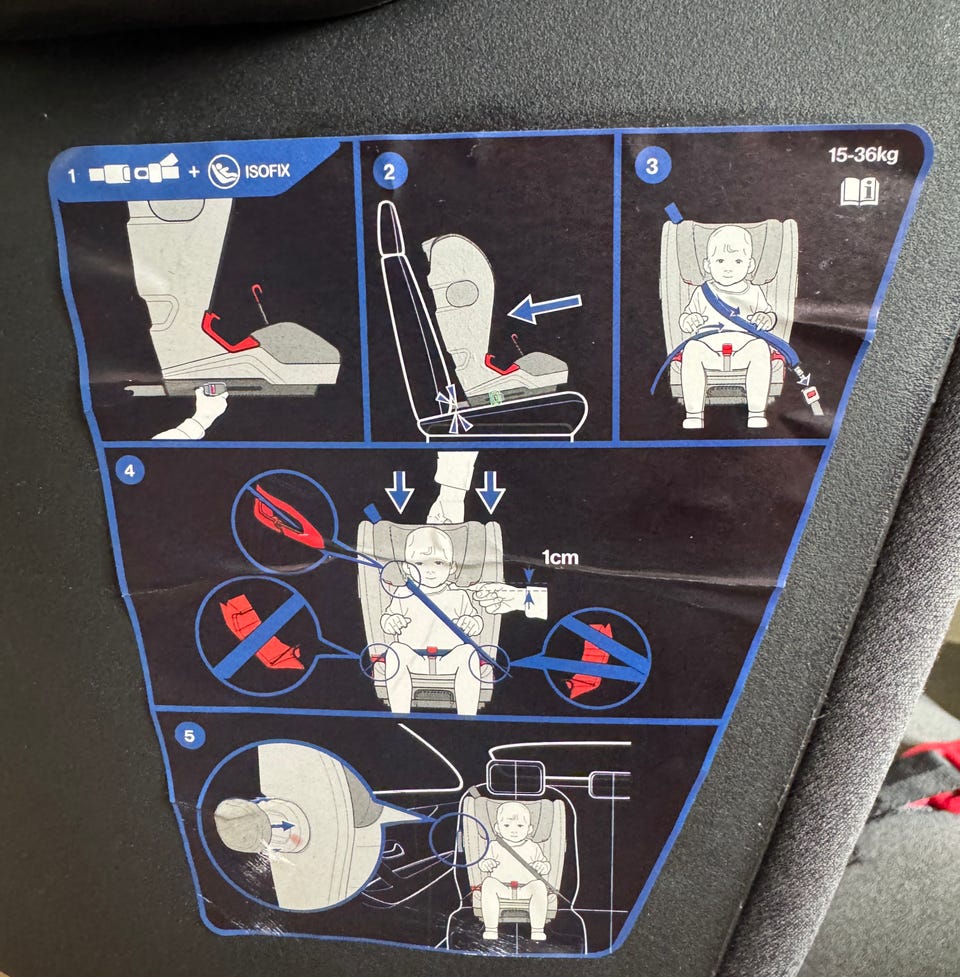 1 + ISOFIX

2

3

15-36kg

4

1cm

5