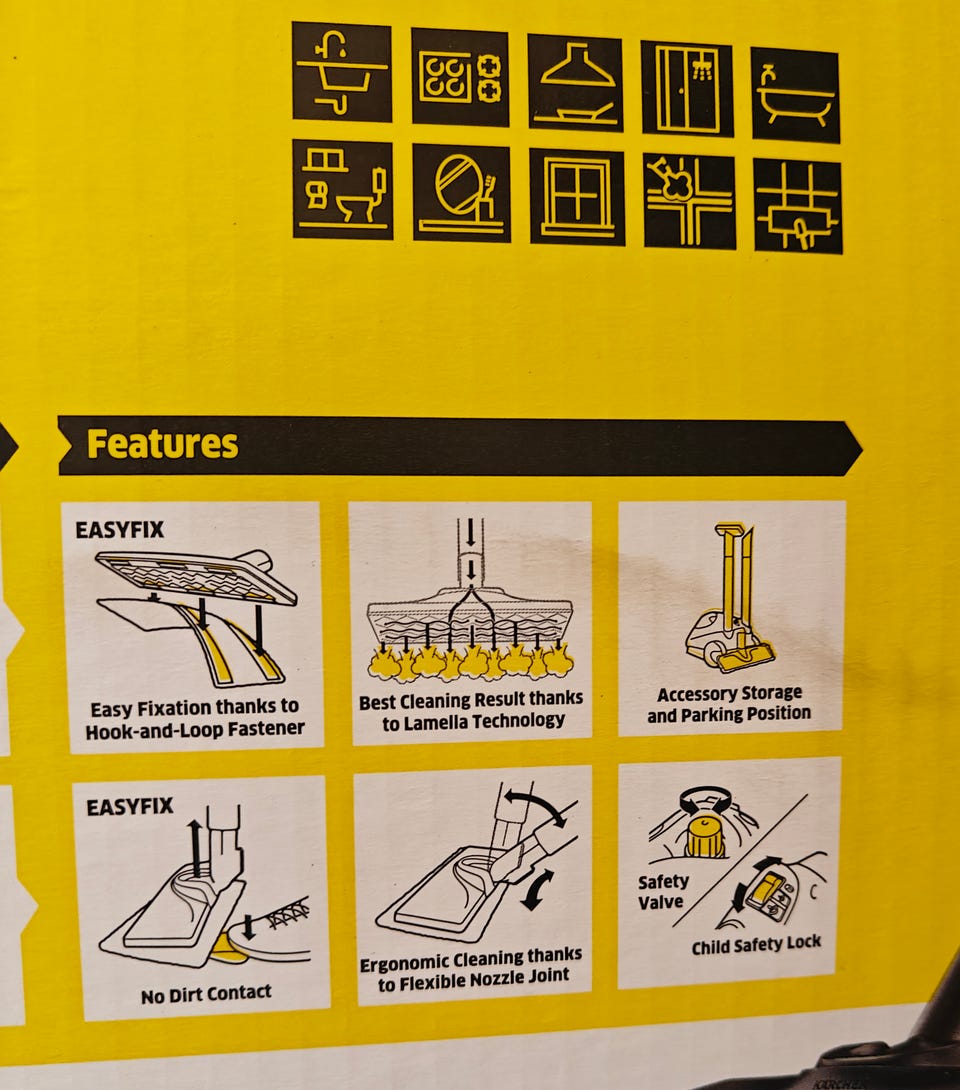 Features

EASYFIX

Easy Fixation thanks to Hook-and-Loop Fastener

Best Cleaning Result thanks to Lamella Technology

Accessory Storage and Parking Position

EASYFIX

No Dirt Contact

Ergonomic Cleaning thanks to Flexible Nozzle Joint

Safety Valve

Child Safety Lock