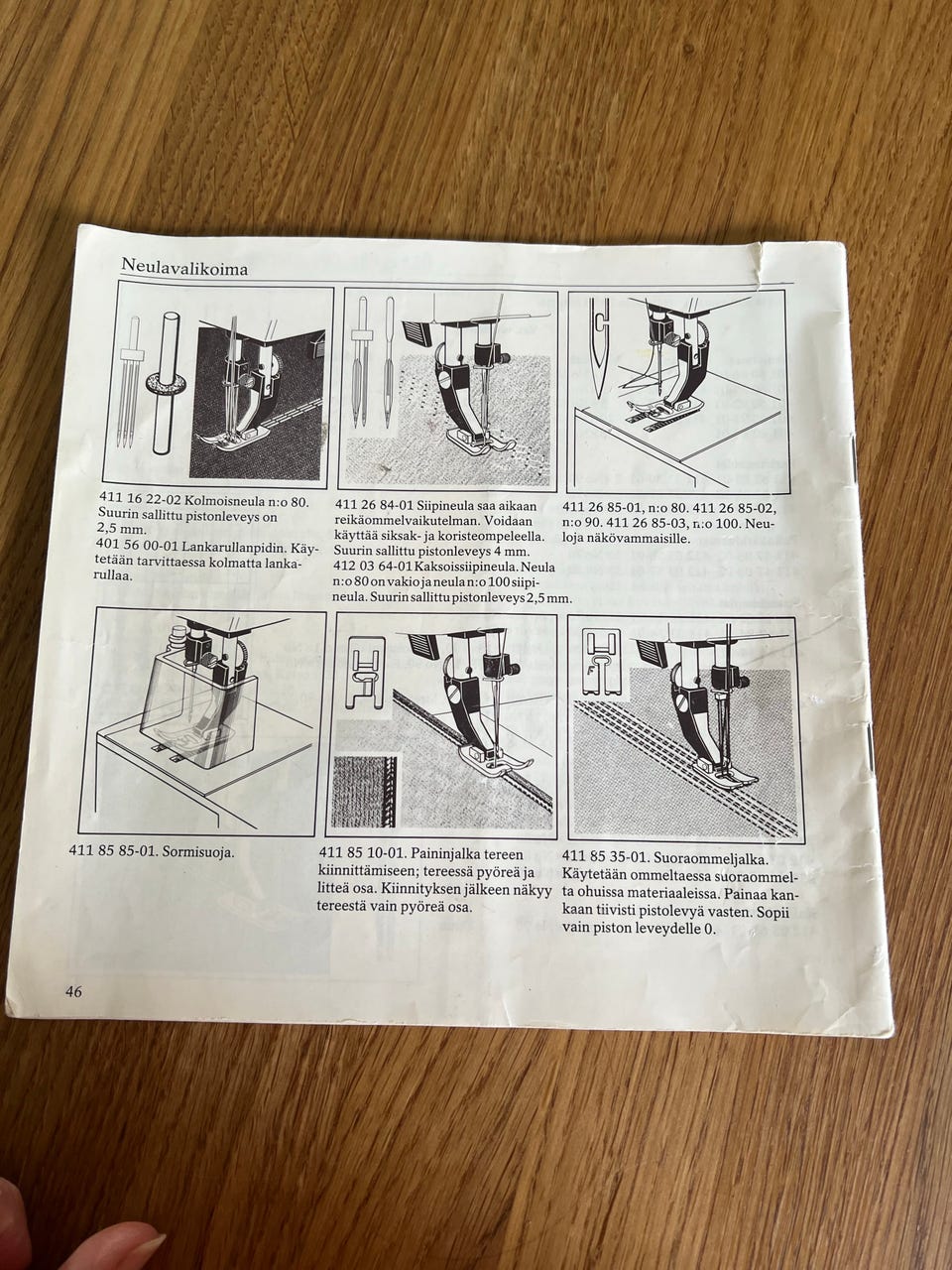 Neulavalikoima

411 16 22-02 Kolmoisneula n:o 80. Suurin sallittu pistonleveys on 2,5 mm.
401 56 00-01 Lankarullanpidin. Käytetään tarvittaessa kolmatta lankarullaa.

411 26 84-01 Siipineula saa aikaan reikäommelvaikutelman. Voidaan käyttää siksak- ja koristeompeleella. Suurin sallittu pistonleveys 4 mm.
412 03 64-01 Kaksoissiipineula. Neula n:o 80 on vakio ja neula n:o 100 siipineula. Suurin sallittu pistonleveys 2,5 mm.

411 26 85-01, n:o 80. 411 26 85-02, n:o 90. 411 26 85-03, n:o 100. Neuloja näkövammaisille.

411 85 85-01. Sormisuoja.

411 85 10-01. Paininjalka tereen kiinnittämiseen; tereessä pyöreä ja litteä osa. Kiinnityksen jälkeen näkyy tereestä vain pyöreä osa.

411 85 35-01. Suoraommeljalka. Käytetään ommeltaessa suoraommelta ohuissa materiaaleissa. Painaa kankaan tiivisti pistolevyä vasten. Sopii vain piston leveydelle 0.

46