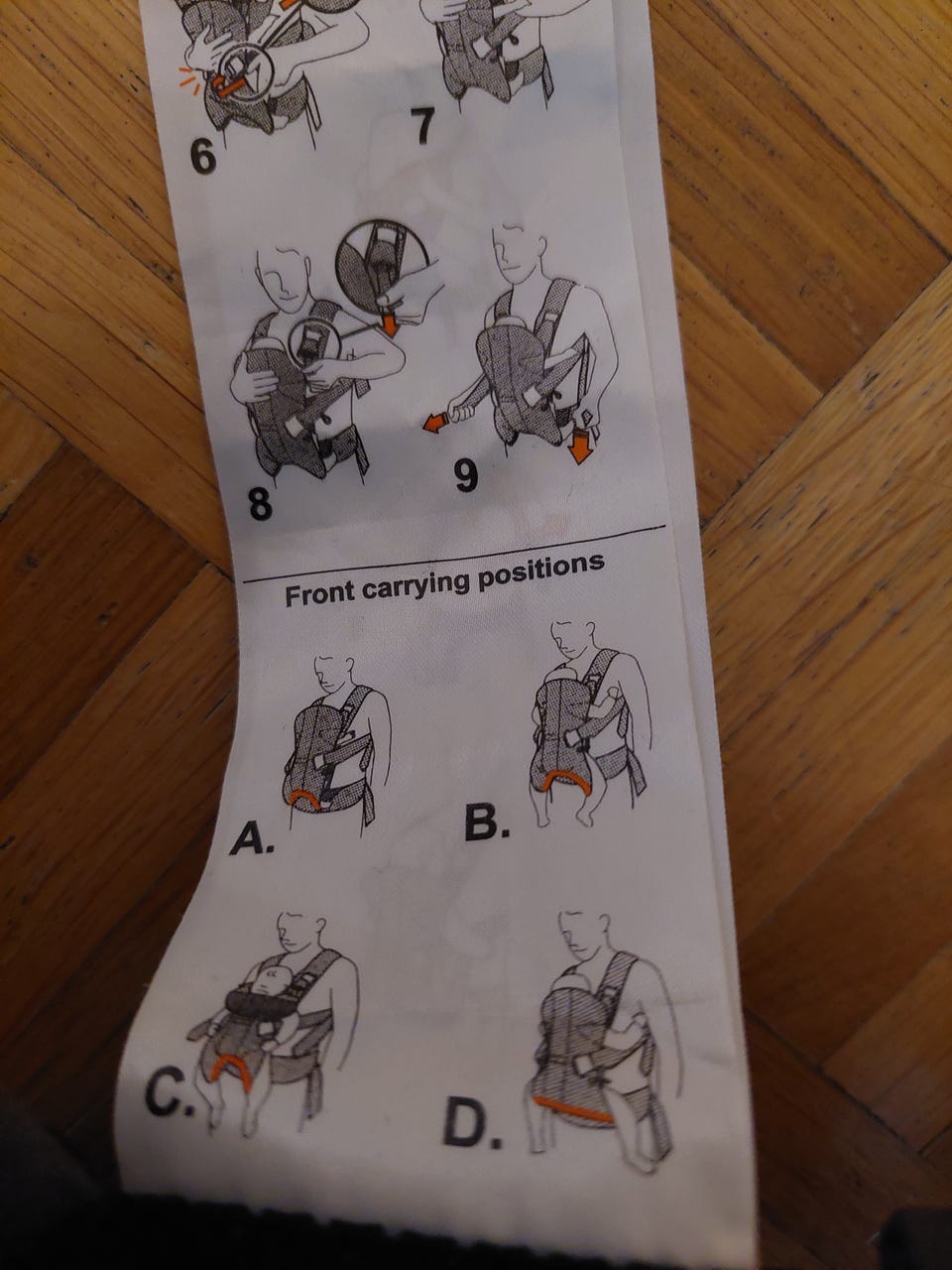 6

7

8

9

Front carrying positions

A.

B.

C.

D.