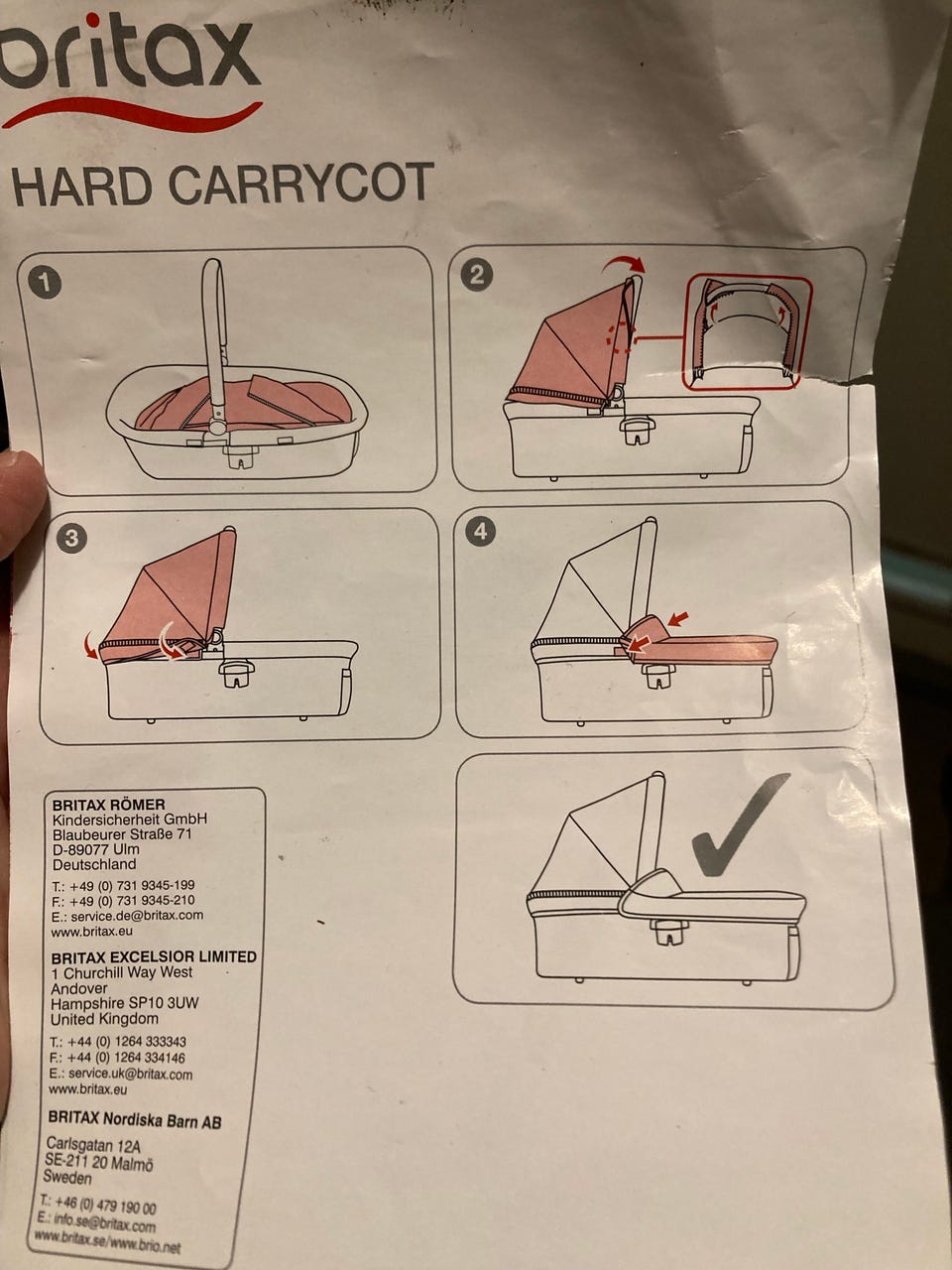 britax

HARD CARRYCOT

1

2

3

4

BRITAX RÖMER
Kindersicherheit GmbH
Blaubeurer Straße 71
D-89077 Ulm
Deutschland

T.: +49 (0) 731 9345-199
F.: +49 (0) 731 9345-210
E.: service.de@britax.com
www.britax.eu

BRITAX EXCELSIOR LIMITED
1 Churchill Way West
Andover
Hampshire SP10 3UW
United Kingdom

T.: +44 (0) 1264 333343
F.: +44 (0) 1264 334146
E.: service.uk@britax.com
www.britax.eu

BRITAX Nordiska Barn AB

Carlsgatan 12A
SE-211 20 Malmö
Sweden

T.: +46 (0) 479 190 00
E.: info.se@britax.com
www.britax.se/www.brio.net