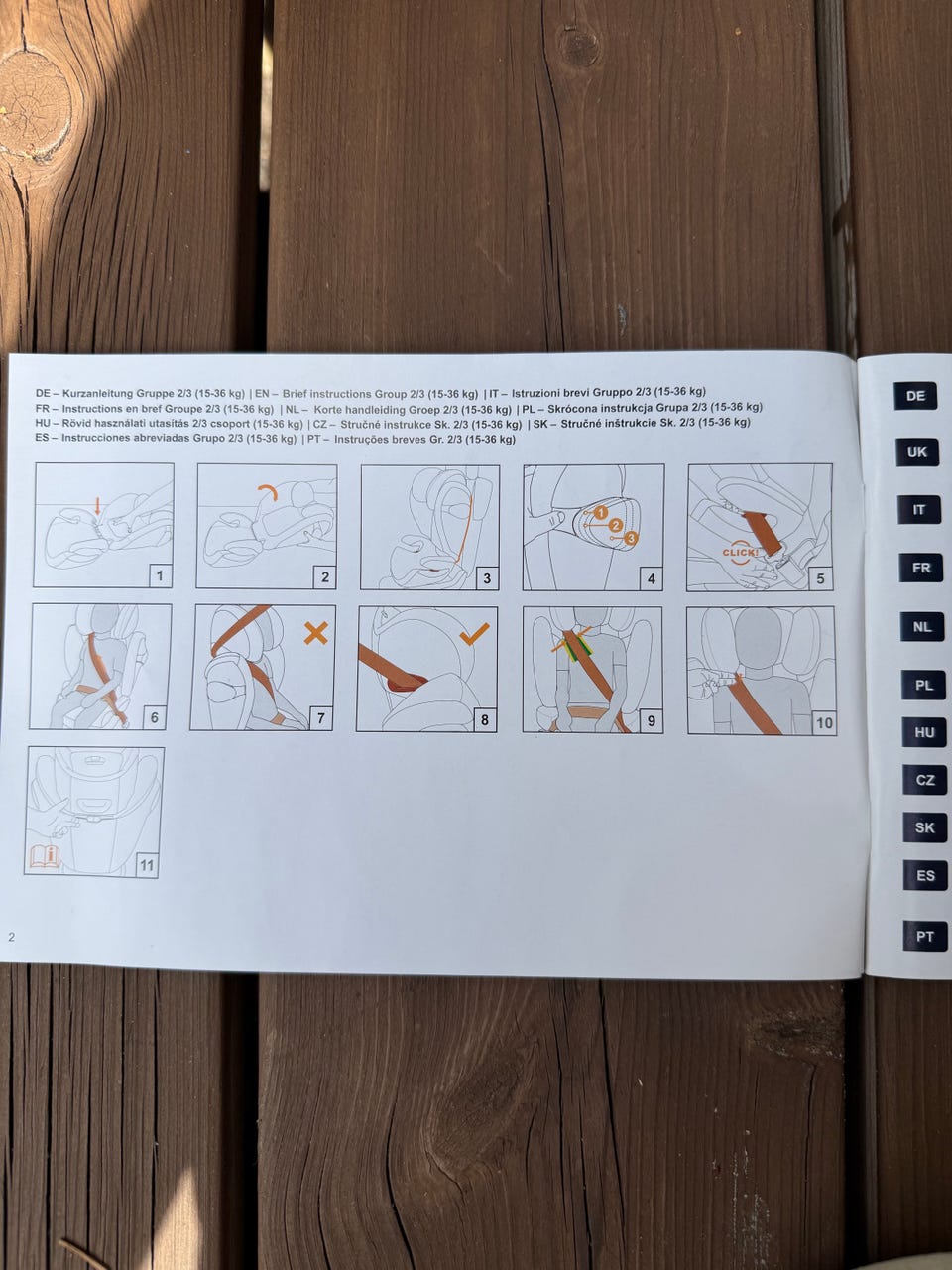 DE – Kurzanleitung Gruppe 2/3 (15-36 kg) | EN – Brief instructions Group 2/3 (15-36 kg) | IT – Istruzioni brevi Gruppo 2/3 (15-36 kg)
FR – Instructions en bref Groupe 2/3 (15-36 kg) | NL – Korte handleiding Groep 2/3 (15-36 kg) | PL – Skrócona instrukcja Grupa 2/3 (15-36 kg)
HU – Rövid használati utasítás 2/3 csoport (15-36 kg) | CZ – Stručné instrukce Sk. 2/3 (15-36 kg) | SK – Stručné inštrukcie Sk. 2/3 (15-36 kg)
ES – Instrucciones abreviadas Grupo 2/3 (15-36 kg) | PT – Instruções breves Gr. 2/3 (15-36 kg)

1

2

3

1 2 3

4

CLICK!

5

6

7

8

9

10

11

2

DE

UK

IT

FR

NL

PL

HU

CZ

SK

ES

PT