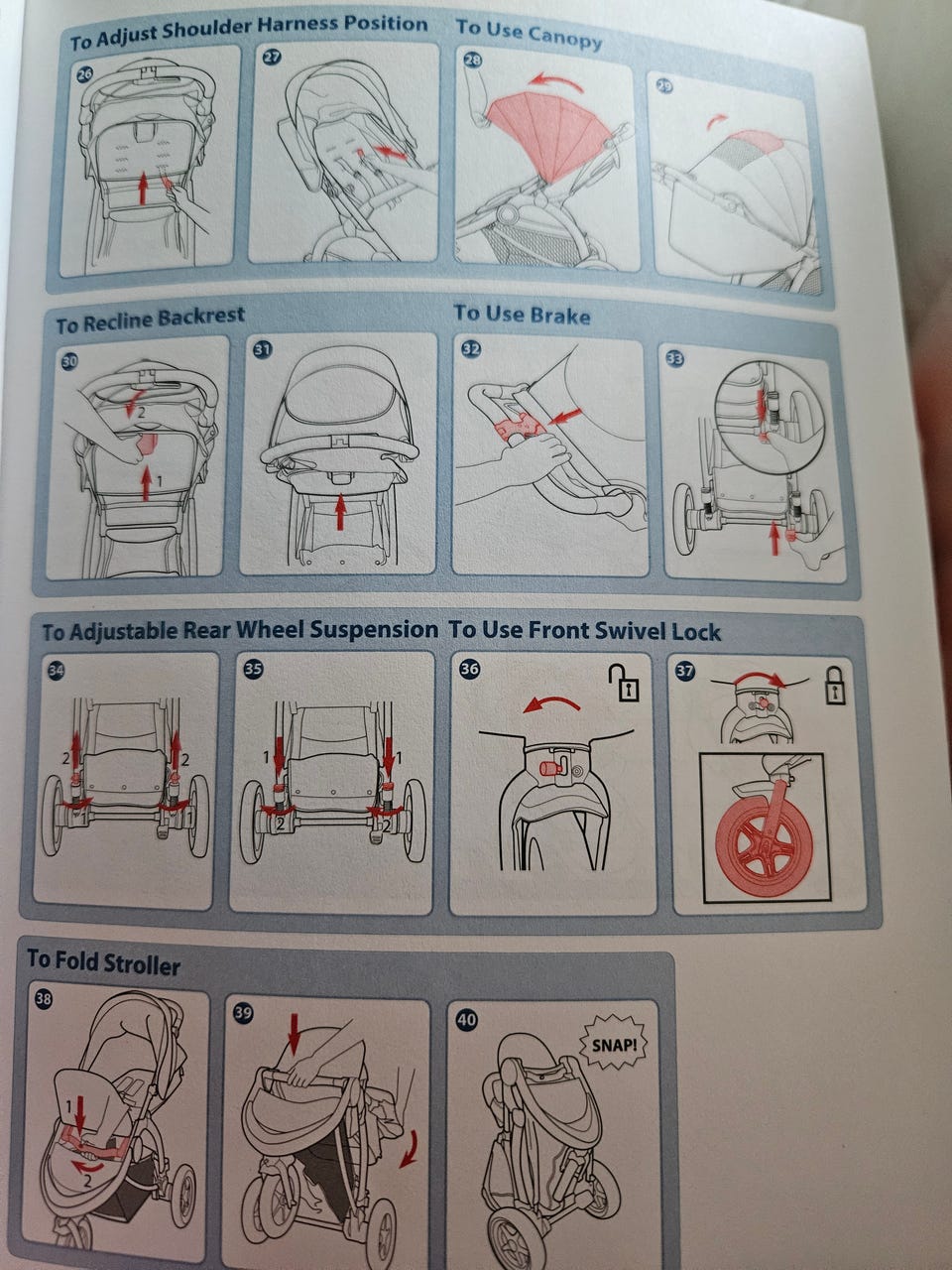 To Adjust Shoulder Harness Position

26

27

To Use Canopy

28

29

To Recline Backrest

30

2

1

31

To Use Brake

32

33

To Adjustable Rear Wheel Suspension

34

2

2

35

1

1

2

2

To Use Front Swivel Lock

36

37

To Fold Stroller

38

1

2

39

40

SNAP!