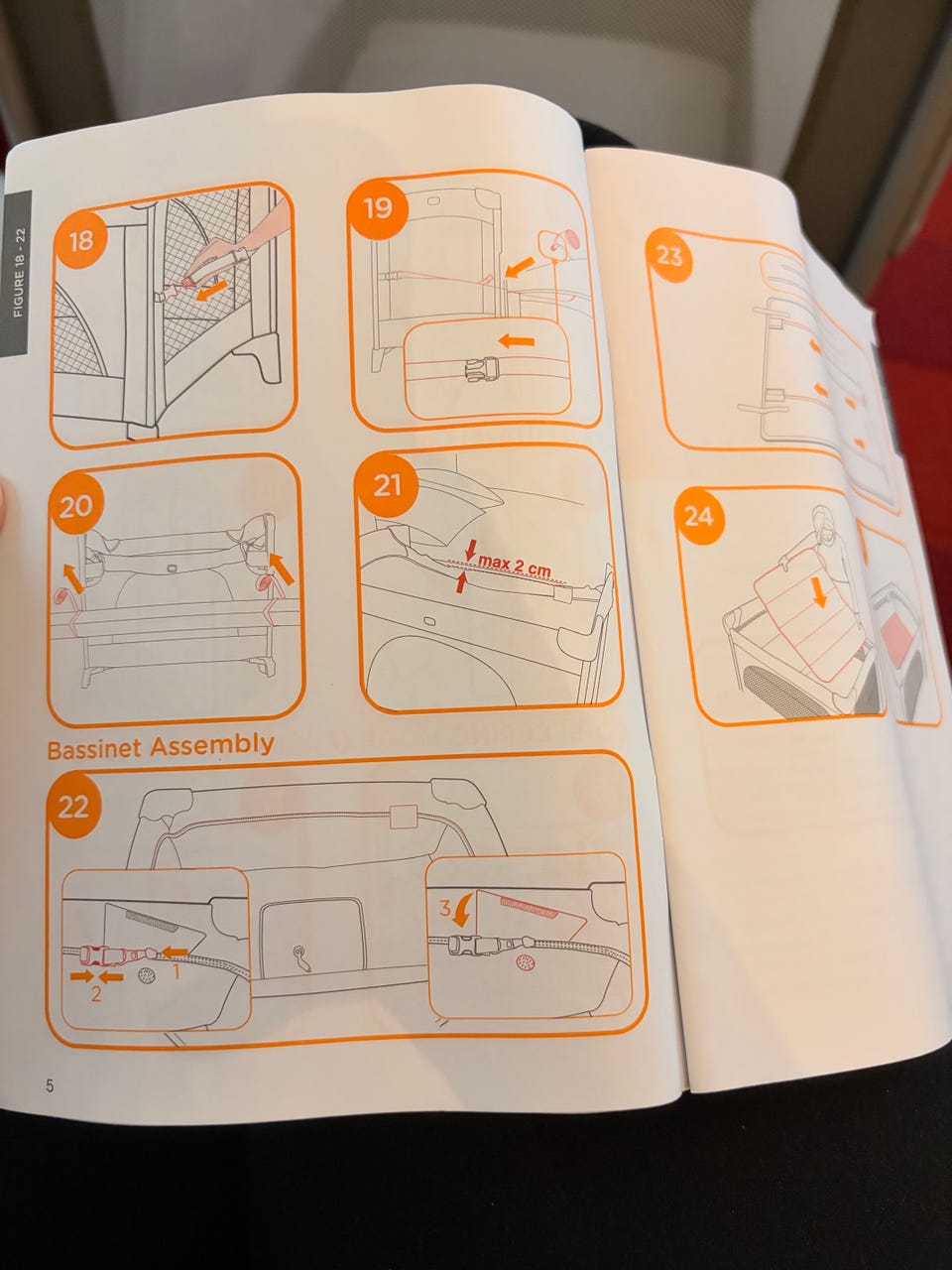 FIGURE 18 - 22

18

19

20

21

max 2 cm

Bassinet Assembly

22

1

2

3

5

23

24