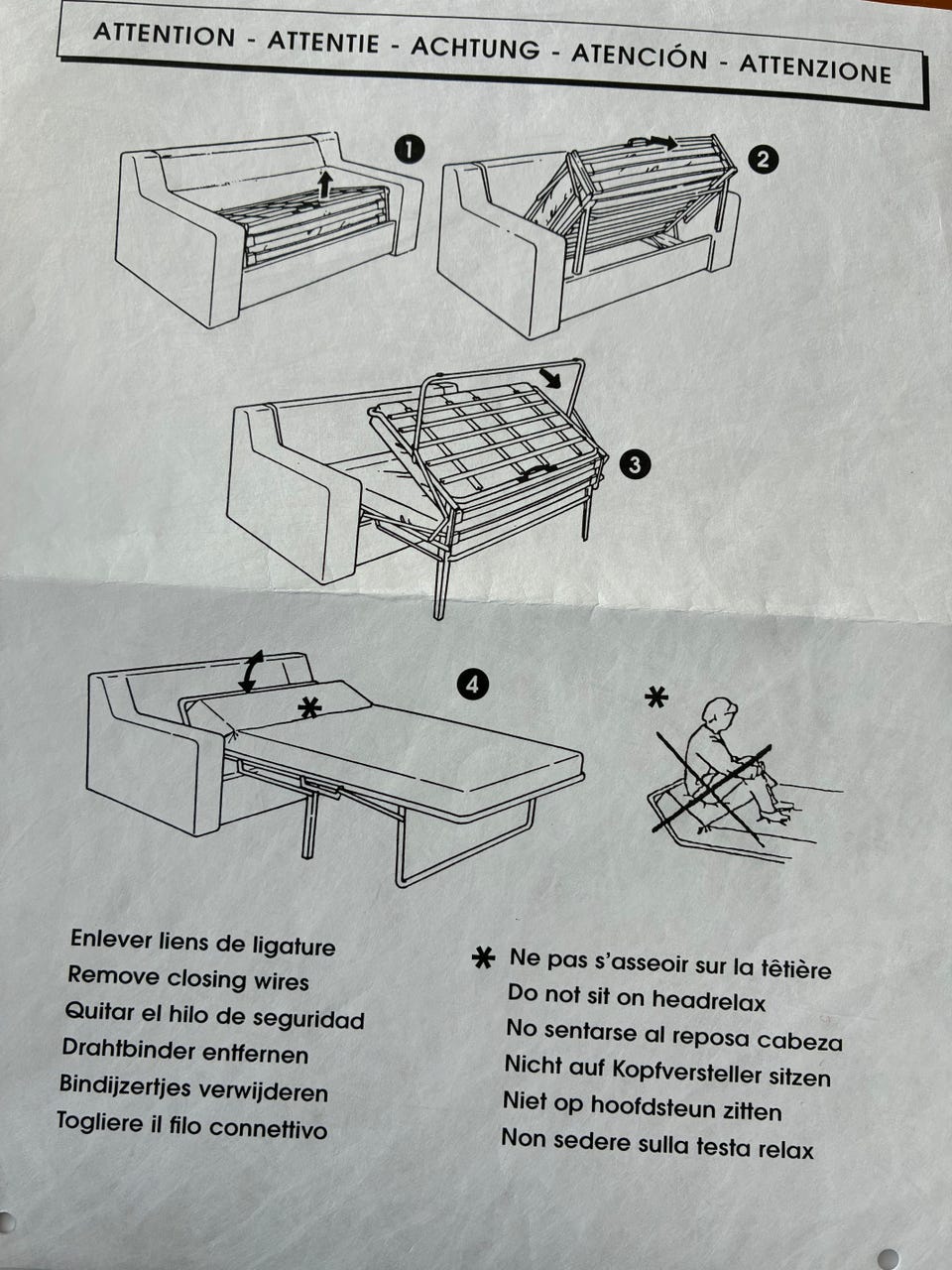 ATTENTION - ATTENTIE - ACHTUNG - ATENCIÓN - ATTENZIONE

1

2

3

4

*

*

Enlever liens de ligature
Remove closing wires
Quitar el hilo de seguridad
Drahtbinder entfernen
Bindijzertjes verwijderen
Togliere il filo connettivo

* Ne pas s'asseoir sur la têtière
Do not sit on headrelax
No sentarse al reposa cabeza
Nicht auf Kopfversteller sitzen
Niet op hoofdsteun zitten
Non sedere sulla testa relax