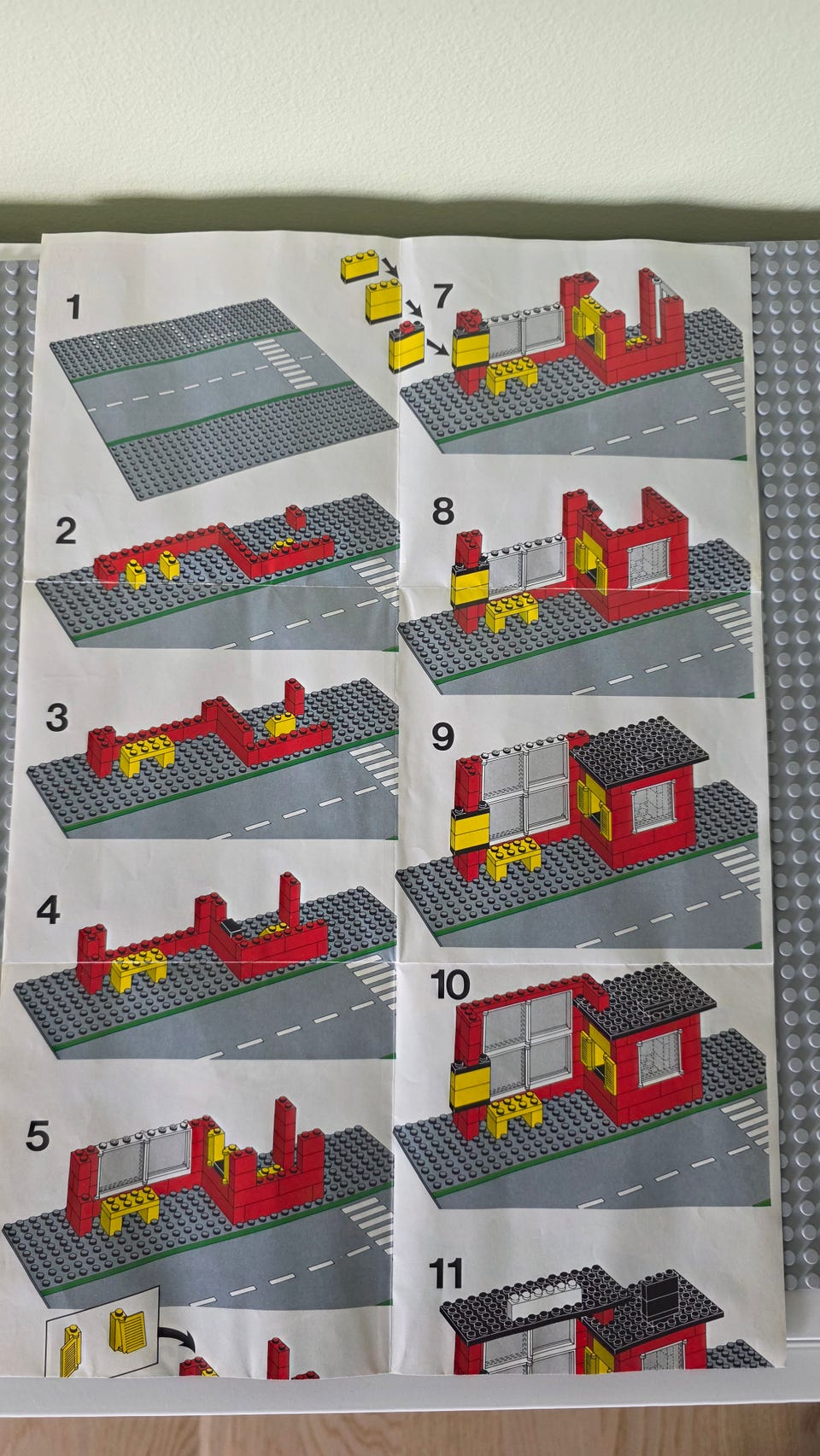 1

2

3

4

5

7

8

9

10

11