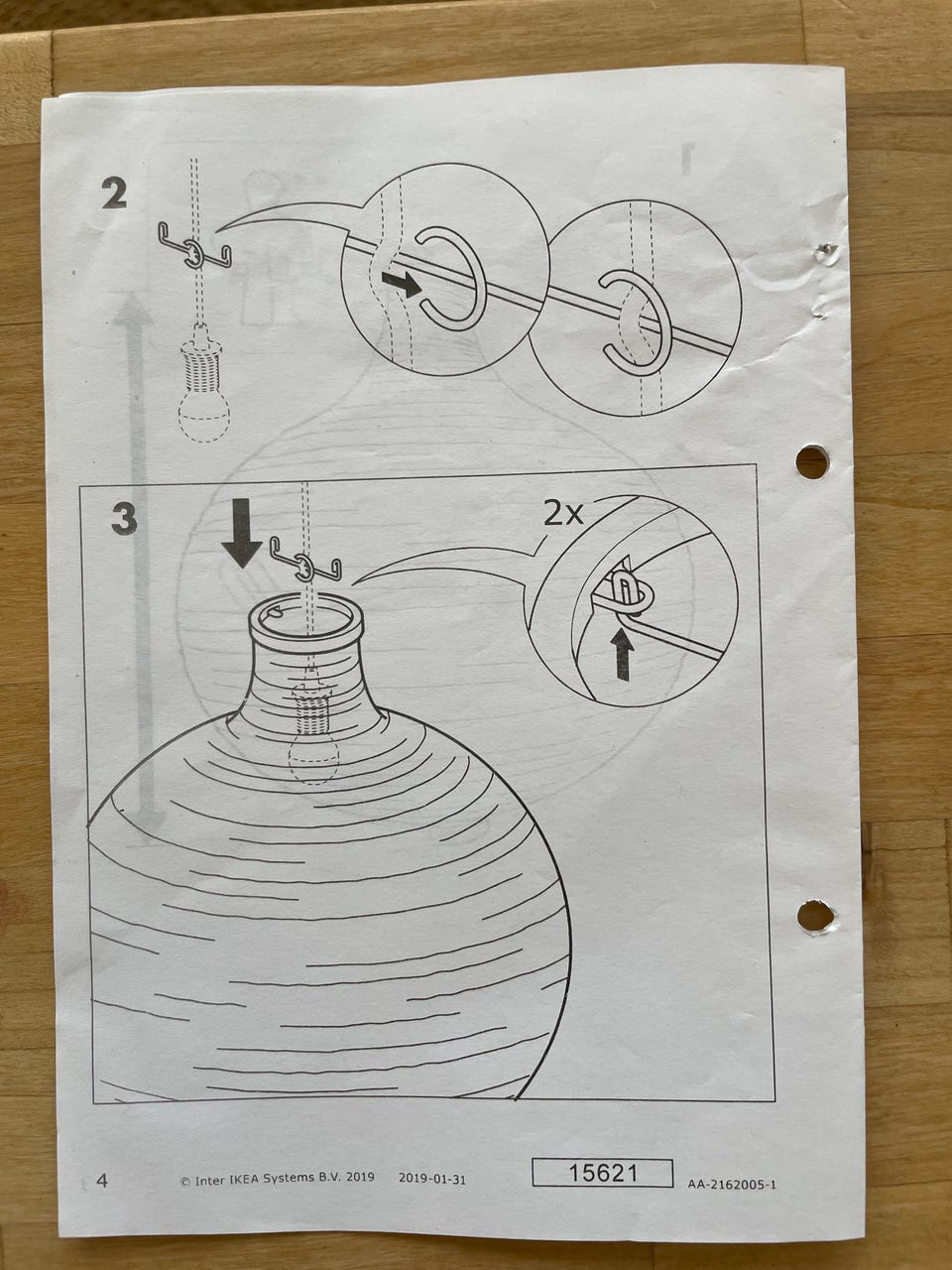 2

3

2x

4 © Inter IKEA Systems B.V. 2019 2019-01-31 15621 AA-2162005-1