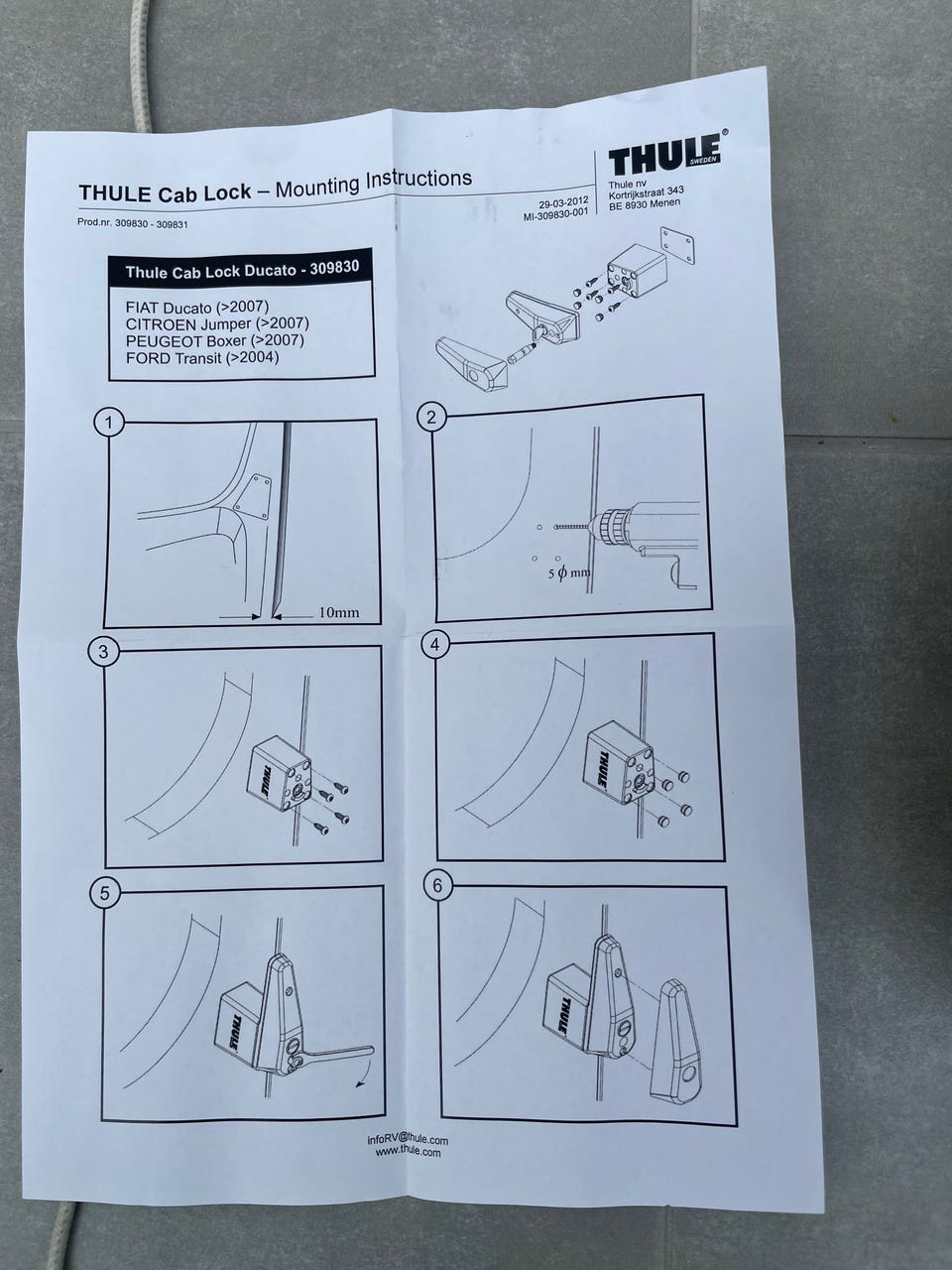 THULE Cab Lock – Mounting Instructions

Prod.nr. 309830 - 309831

29-03-2012
MI-309830-001

THULE SWEDEN

Thule nv
Kortrijkstraat 343
BE 8930 Menen

Thule Cab Lock Ducato - 309830

FIAT Ducato (>2007)
CITROEN Jumper (>2007)
PEUGEOT Boxer (>2007)
FORD Transit (>2004)

1

10mm

2

5 $\phi$ mm

3

THULE

4

THULE

5

THULE

6

THULE

infoRV@thule.com
www.thule.com