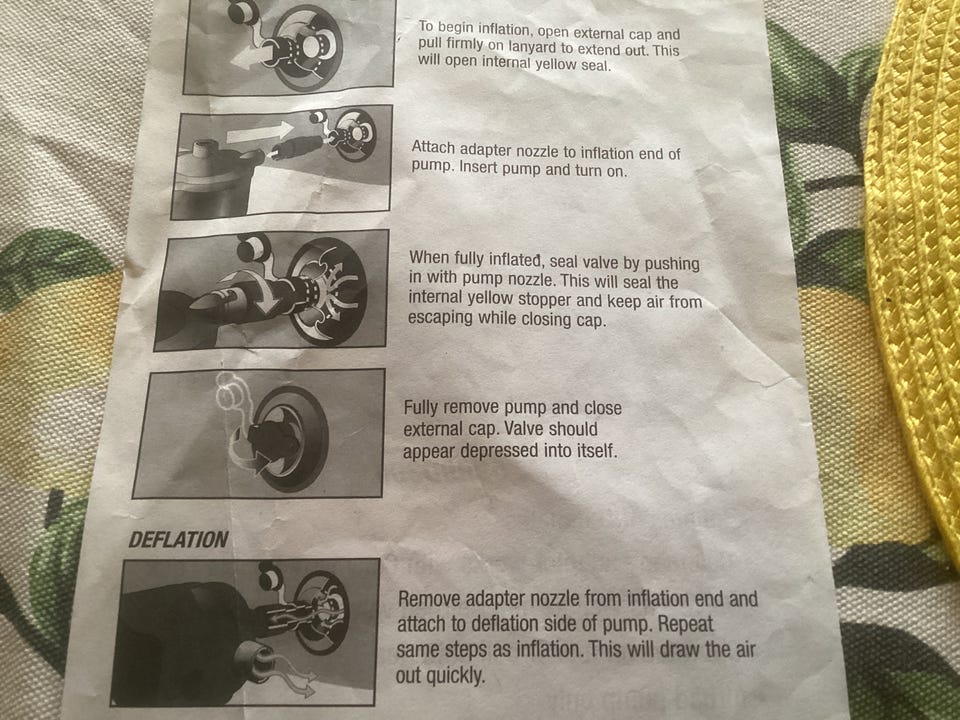 To begin inflation, open external cap and pull firmly on lanyard to extend out. This will open internal yellow seal.

Attach adapter nozzle to inflation end of pump. Insert pump and turn on.

When fully inflated, seal valve by pushing in with pump nozzle. This will seal the internal yellow stopper and keep air from escaping while closing cap.

Fully remove pump and close external cap. Valve should appear depressed into itself.

DEFLATION

Remove adapter nozzle from inflation end and attach to deflation side of pump. Repeat same steps as inflation. This will draw the air out quickly.