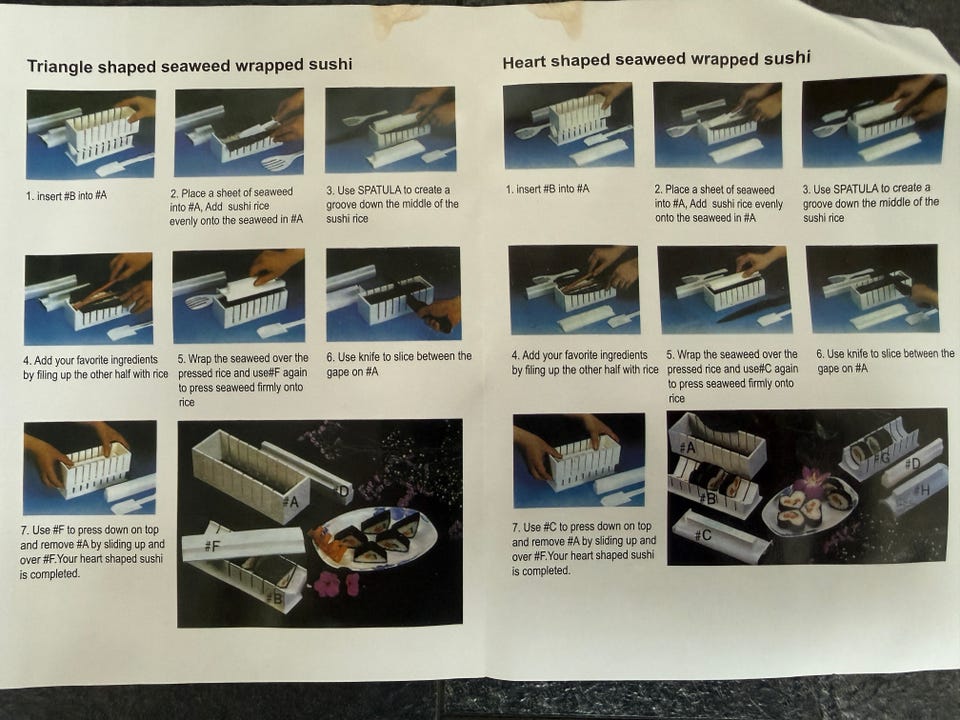 Triangle shaped seaweed wrapped sushi

1. insert #B into #A

2. Place a sheet of seaweed into #A, Add sushi rice evenly onto the seaweed in #A

3. Use SPATULA to create a groove down the middle of the sushi rice

4. Add your favorite ingredients by filing up the other half with rice

5. Wrap the seaweed over the pressed rice and use#F again to press seaweed firmly onto rice

6. Use knife to slice between the gape on #A

7. Use #F to press down on top and remove #A by sliding up and over #F.Your heart shaped sushi is completed.

#A
#D
#F
#B

Heart shaped seaweed wrapped sushi

1. insert #B into #A

2. Place a sheet of seaweed into #A, Add sushi rice evenly onto the seaweed in #A

3. Use SPATULA to create a groove down the middle of the sushi rice

4. Add your favorite ingredients by filing up the other half with rice

5. Wrap the seaweed over the pressed rice and use#C again to press seaweed firmly onto rice

6. Use knife to slice between the gape on #A

7. Use #C to press down on top and remove #A by sliding up and over #F.Your heart shaped sushi is completed.

#A
#B
#C
#G
#D
#H