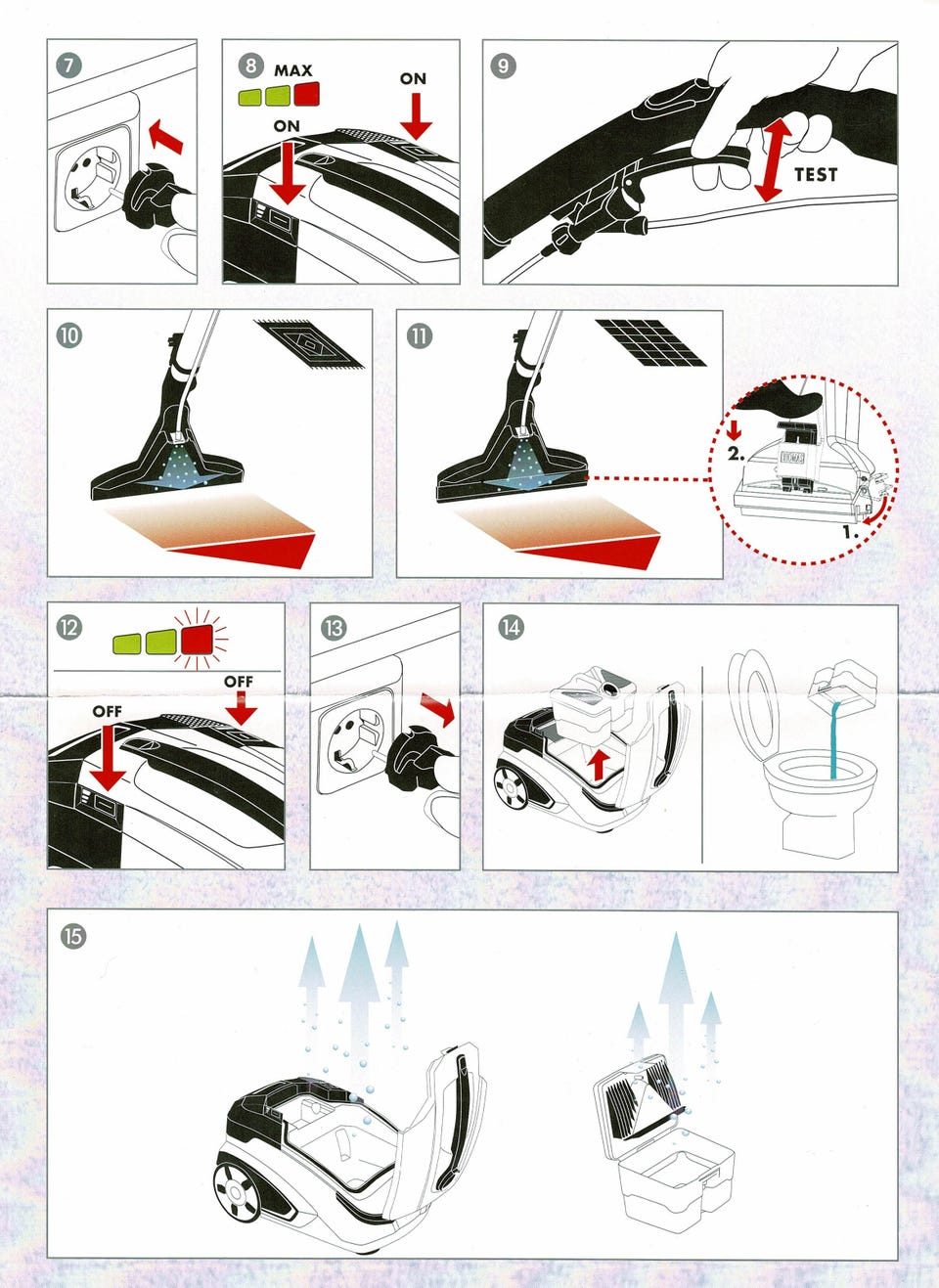 7

8 MAX

ON

ON

9

TEST

10

11

2.

1.

12

OFF

OFF

13

14

15