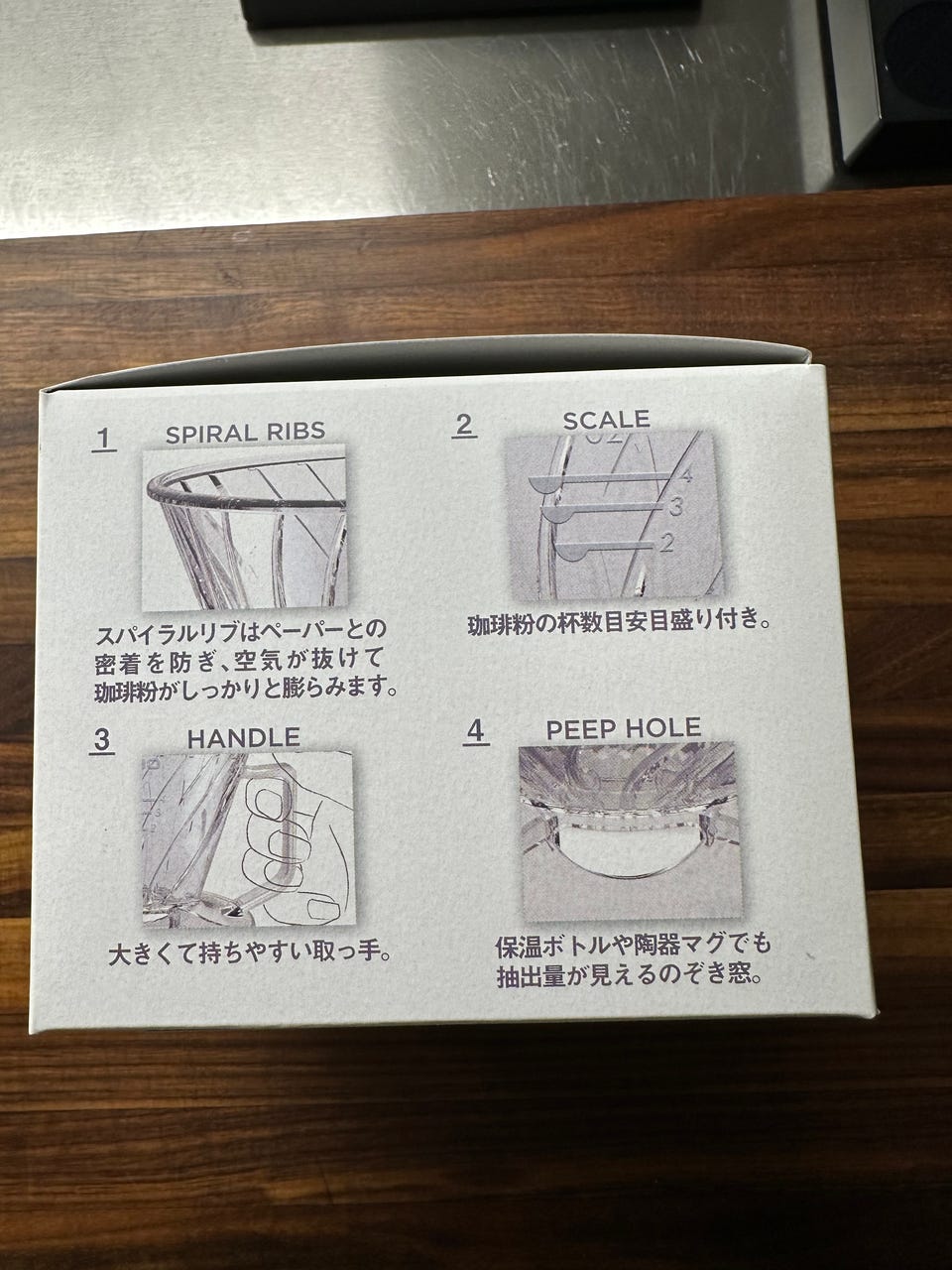 1 SPIRAL RIBS

スパイラルリブはペーパーとの密着を防ぎ、空気が抜けて珈琲粉がしっかりと膨らみます。

2 SCALE

4
3
2

珈琲粉の杯数目安目盛り付き。

3 HANDLE

大きくて持ちやすい取っ手。

4 PEEP HOLE

保温ボトルや陶器マグでも抽出量が見えるのぞき窓。