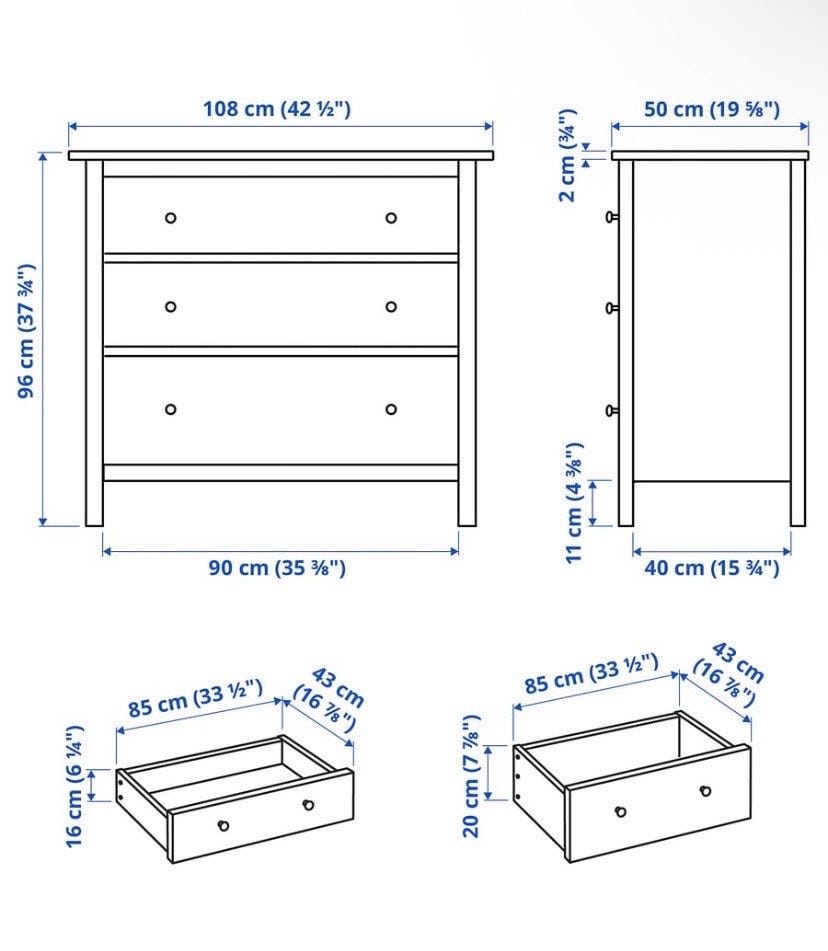 108 cm (42 ½")

96 cm (37 ¾")

90 cm (35 ⅜")

50 cm (19 ⅝")

2 cm (¾")

11 cm (4 ⅜")

40 cm (15 ¾")

85 cm (33 ½")

43 cm (16 ⅞")

16 cm (6 ¼")

85 cm (33 ½")

43 cm (16 ⅞")

20 cm (7 ⅞")