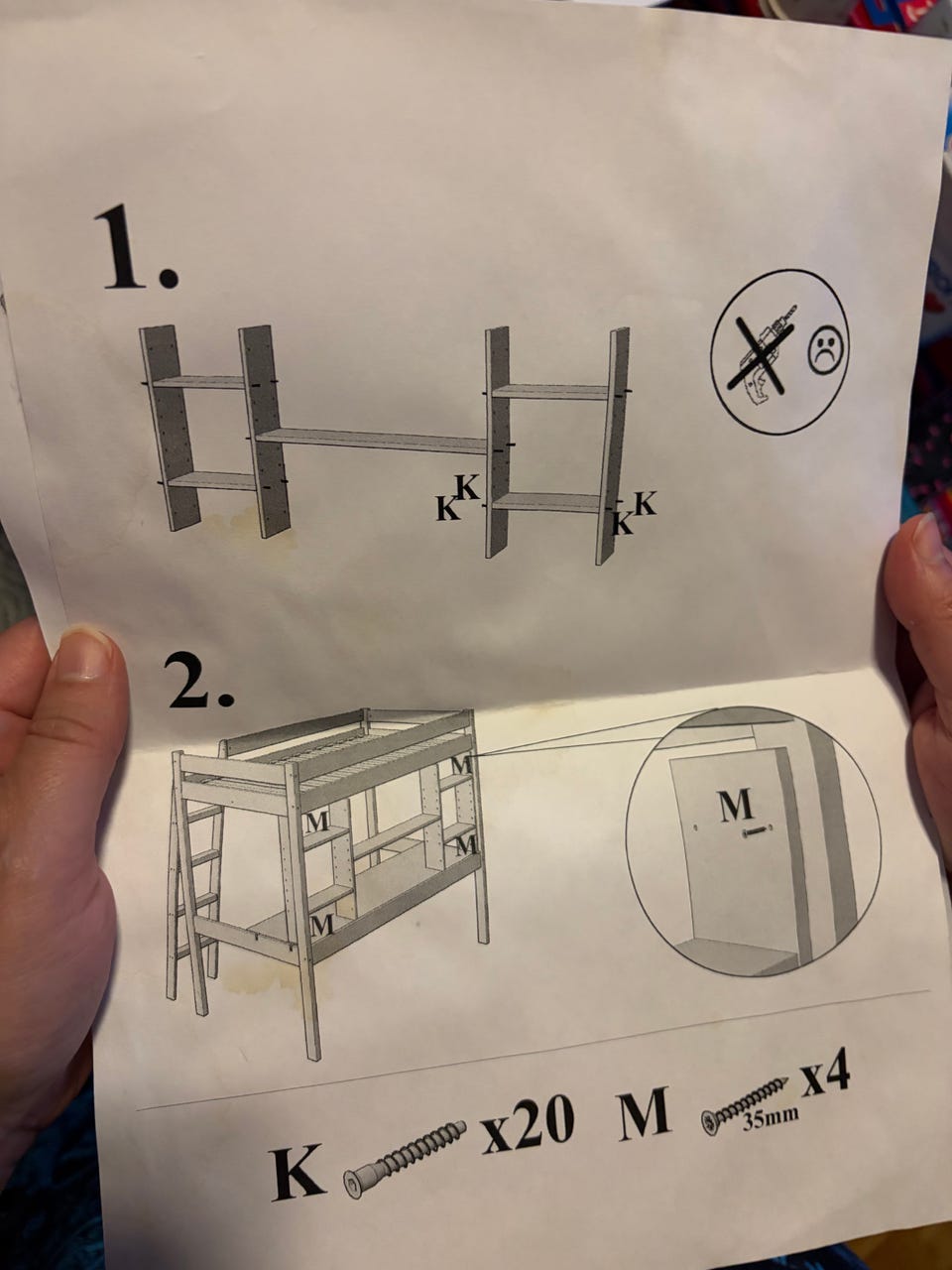 1.

K K
K K

2.

M
M
M
M

M

K x20 M 35mm x4