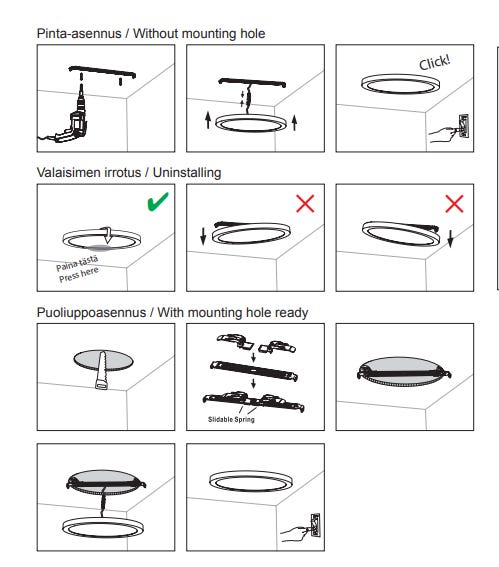 Pinta-asennus / Without mounting hole

Click!

Valaisimen irrotus / Uninstalling

Paina tästä
Press here

Puoliuppoasennus / With mounting hole ready

Slidable Spring