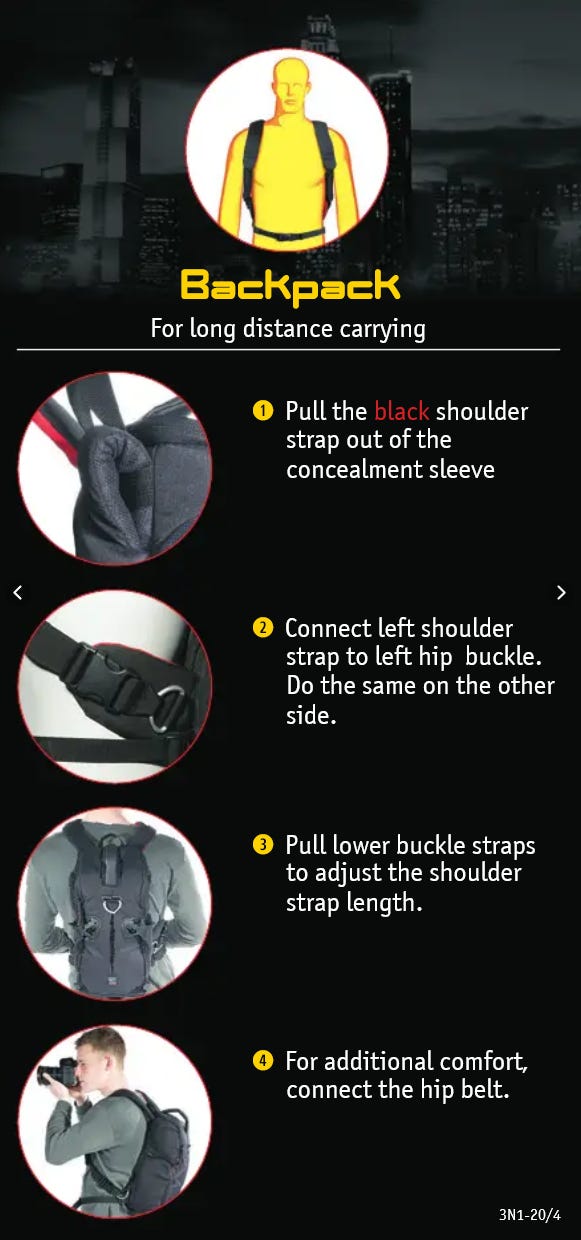 Backpack

For long distance carrying

1 Pull the black shoulder strap out of the concealment sleeve

<

>

2 Connect left shoulder strap to left hip buckle. Do the same on the other side.

3 Pull lower buckle straps to adjust the shoulder strap length.

4 For additional comfort, connect the hip belt.

3N1-20/4