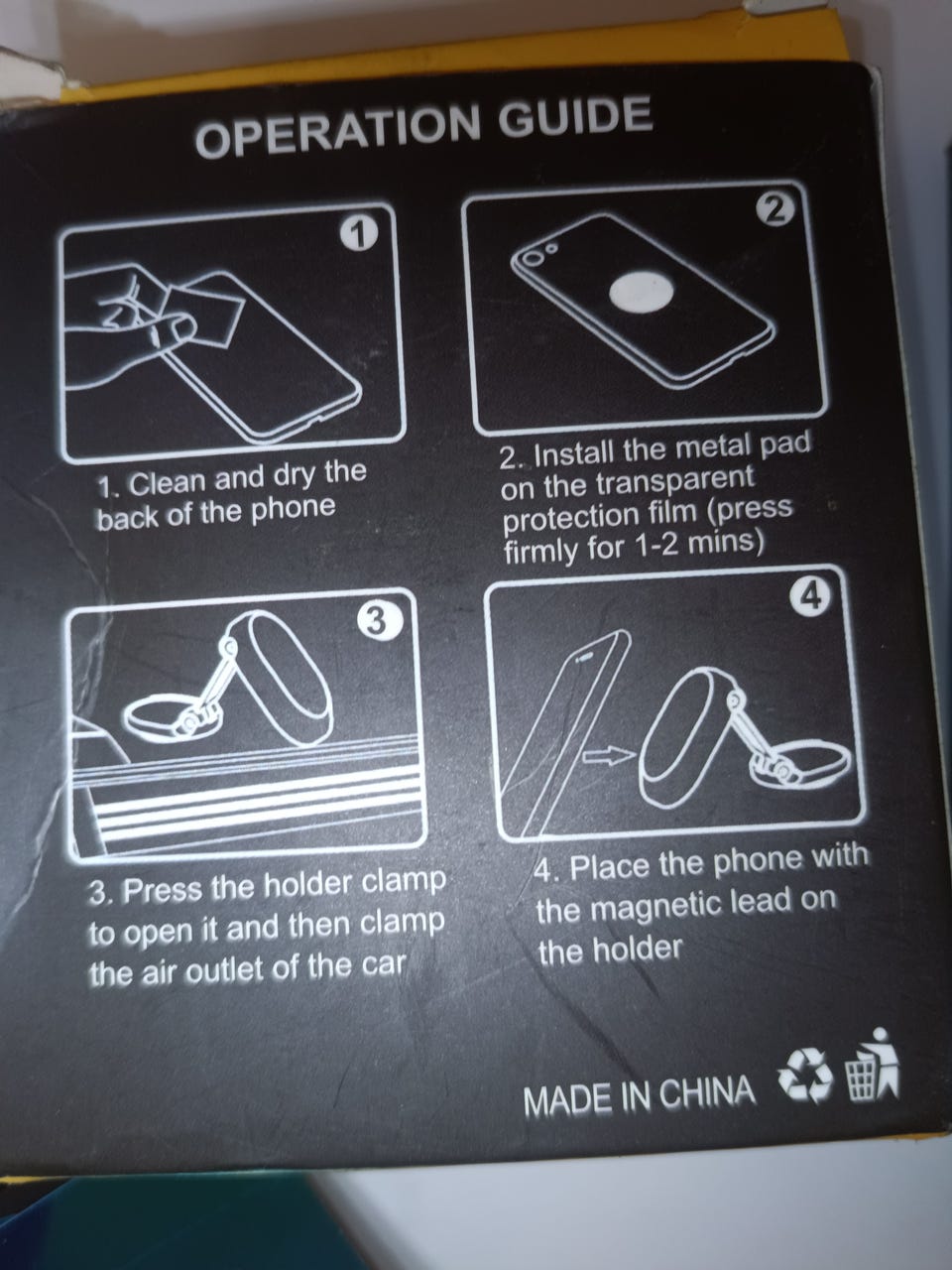 OPERATION GUIDE

1

1. Clean and dry the back of the phone

2

2. Install the metal pad on the transparent protection film (press firmly for 1-2 mins)

3

3. Press the holder clamp to open it and then clamp the air outlet of the car

4

4. Place the phone with the magnetic lead on the holder

MADE IN CHINA