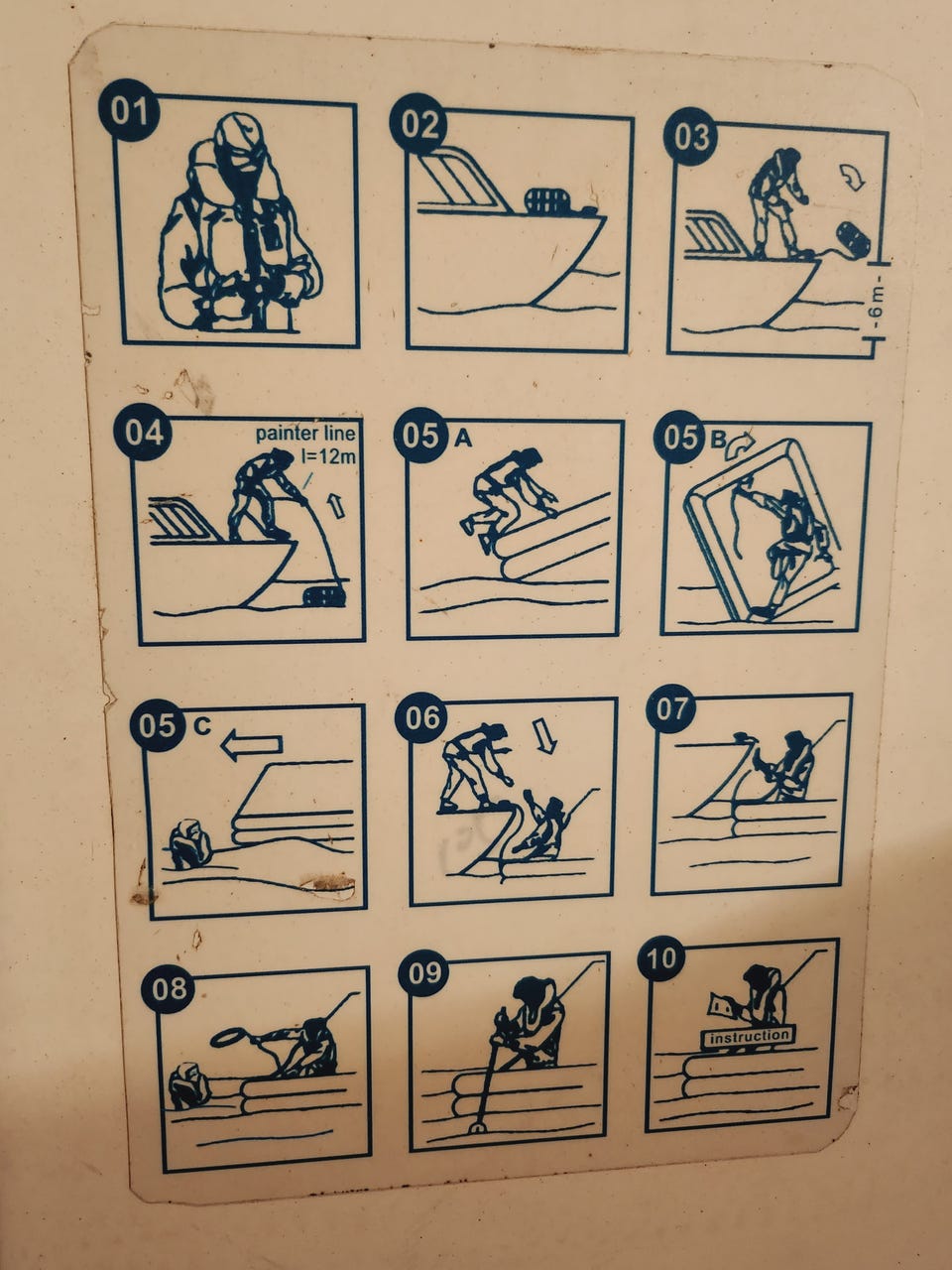 01

02

03

-6m-

04
painter line
l=12m

05 A

05 B

05 C

06

07

08

09

10
instruction