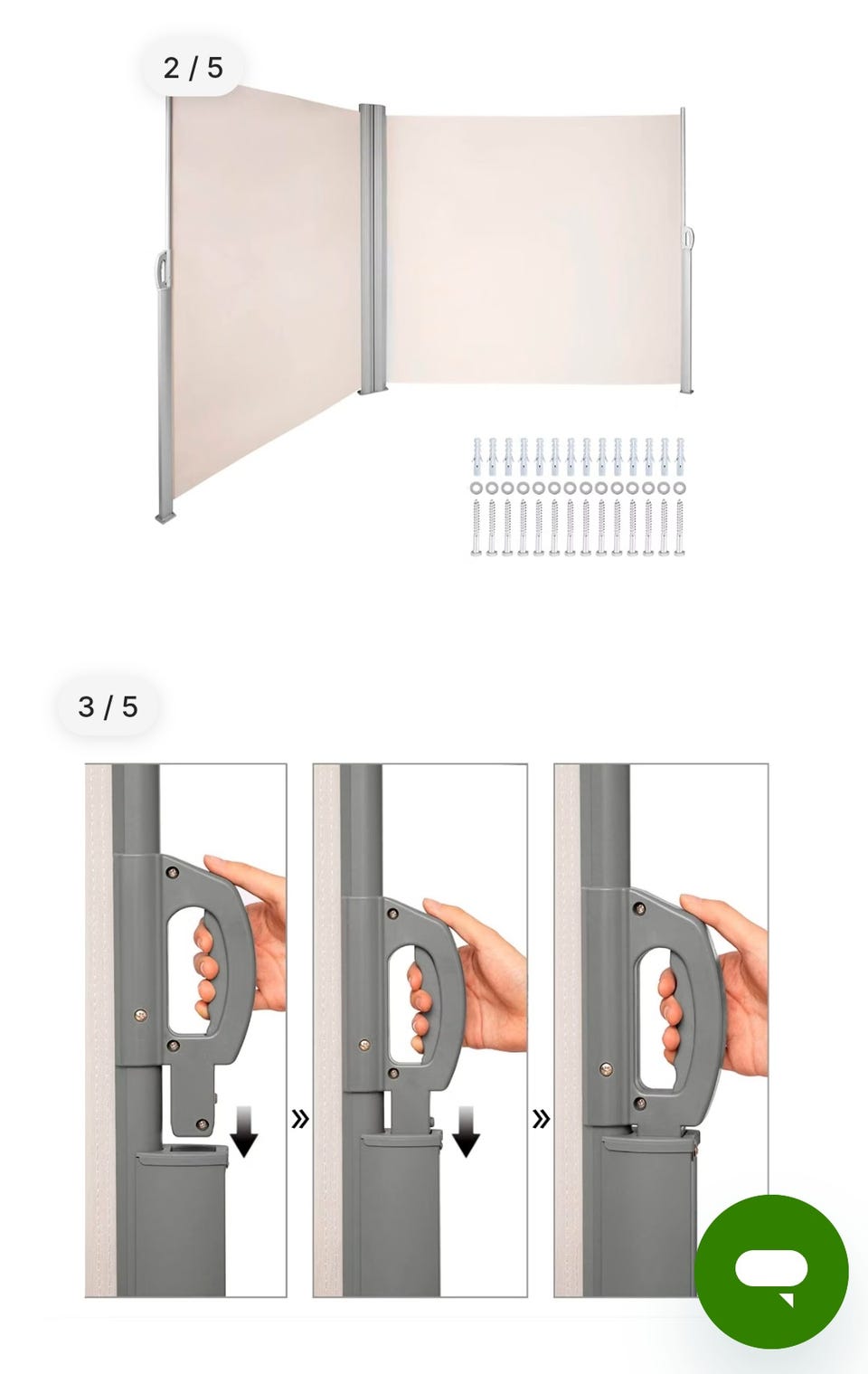 2 / 5

3 / 5

»

»