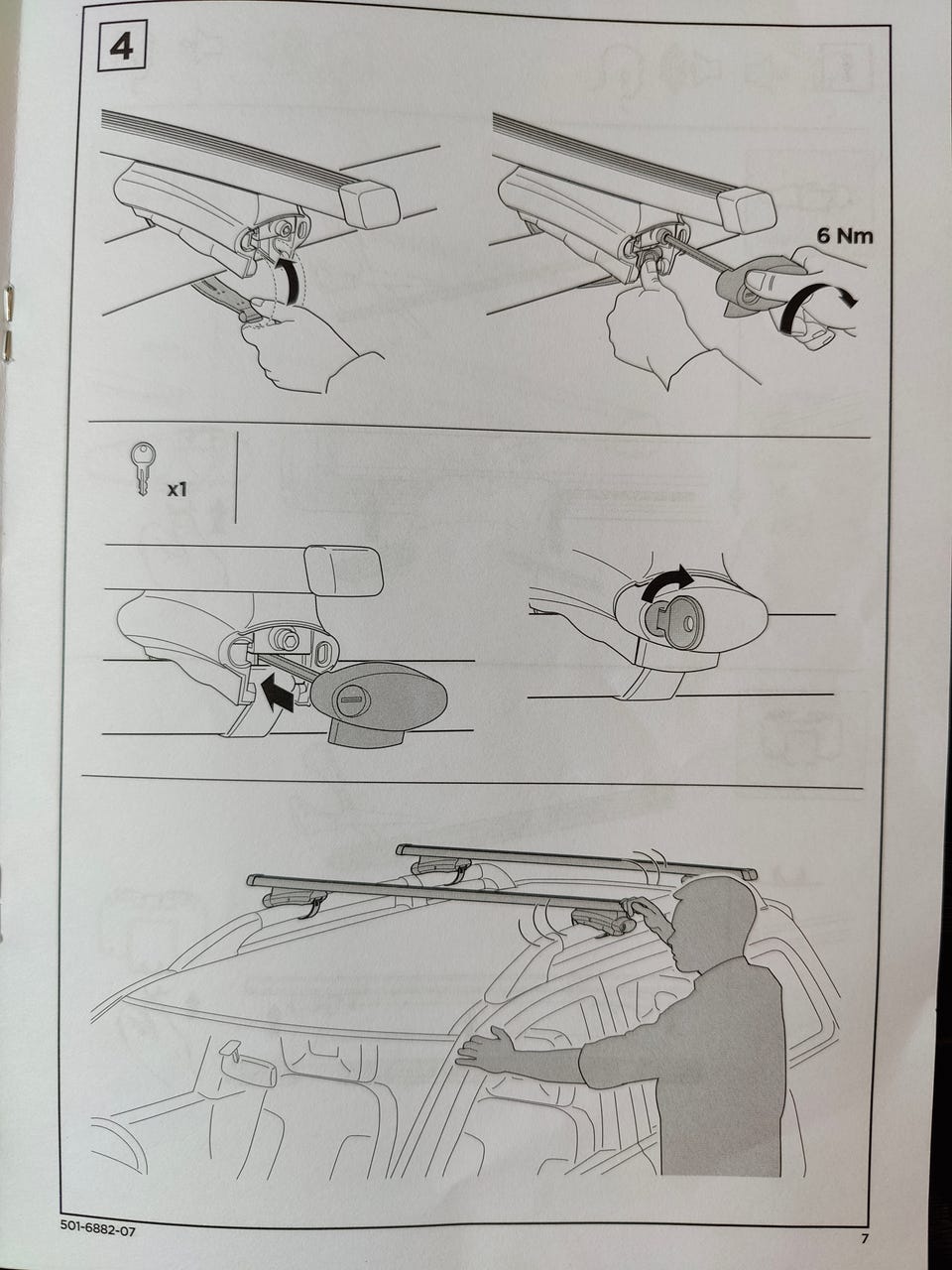 4

6 Nm

x1

501-6882-07

7