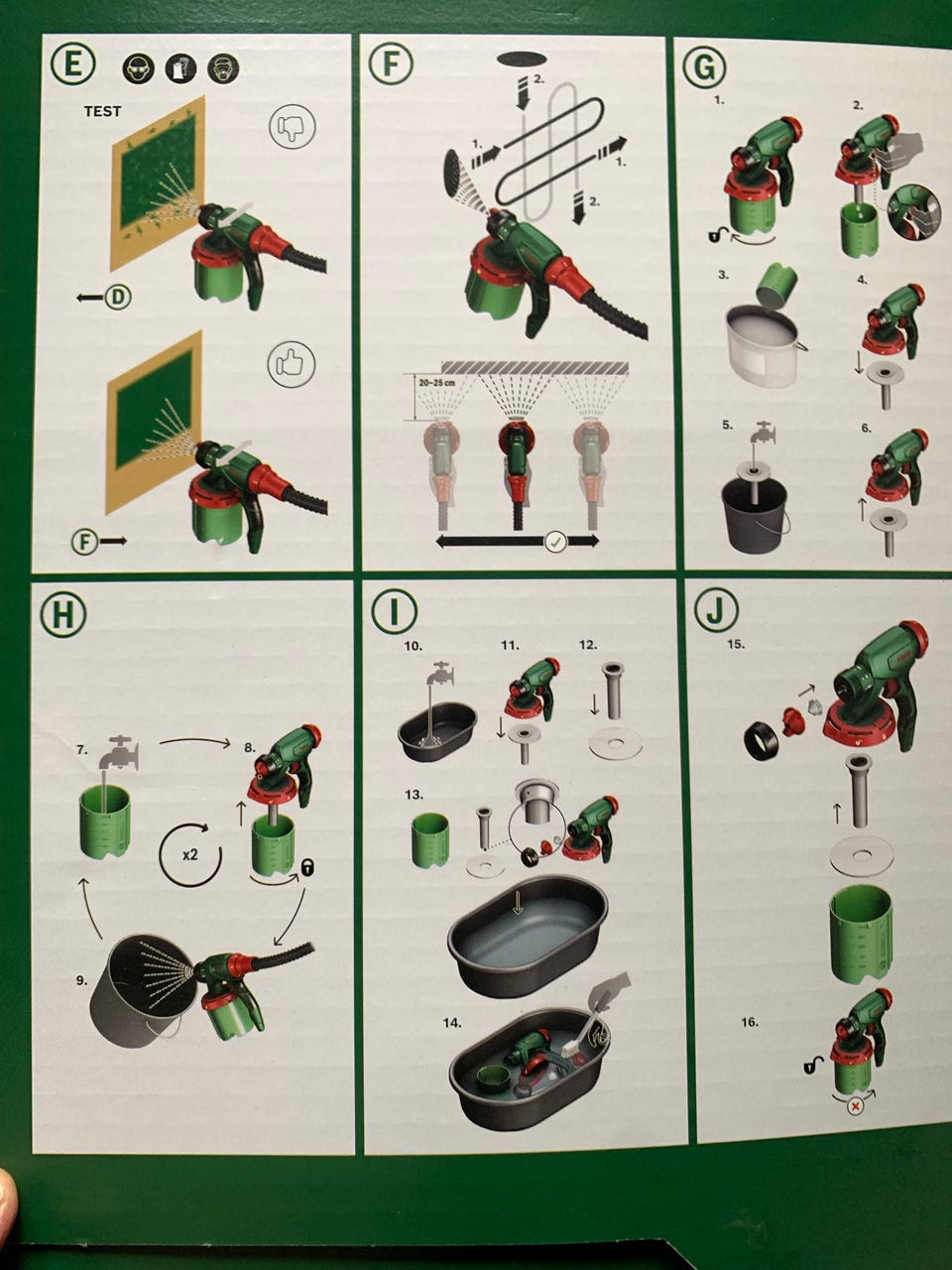 E

TEST

D

F

F

2.

1.

1.

2.

20–25 cm

G

1.

2.

3.

4.

5.

6.

H

7.

8.

x2

9.

I

10.

11.

12.

13.

14.

J

15.

16.