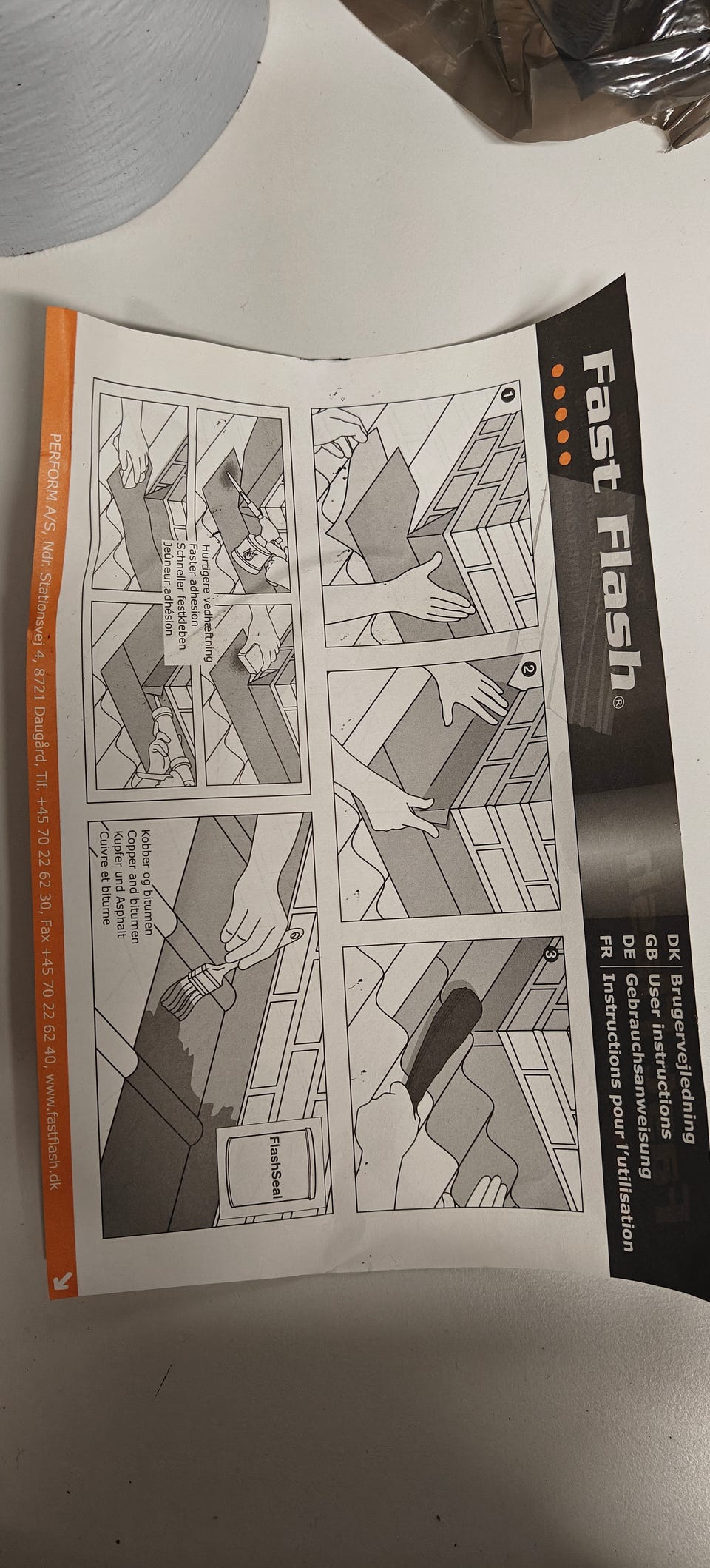 Fast Flash®

DK | Brugervejledning
GB | User instructions
DE | Gebrauchsanweisung
FR | Instructions pour l'utilisation

1

2

3

Hurtigere vedhæftning
Faster adhesion
Schneller festkleben
Jeûneur adhésion

Kobber og bitumen
Copper and bitumen
Kupfer und Asphalt
Cuivre et bitume

FlashSeal

PERFORM A/S, Ndr. Stationsvej 4, 8721 Daugård, Tlf. +45 70 22 62 30, Fax +45 70 22 62 40, www.fastflash.dk