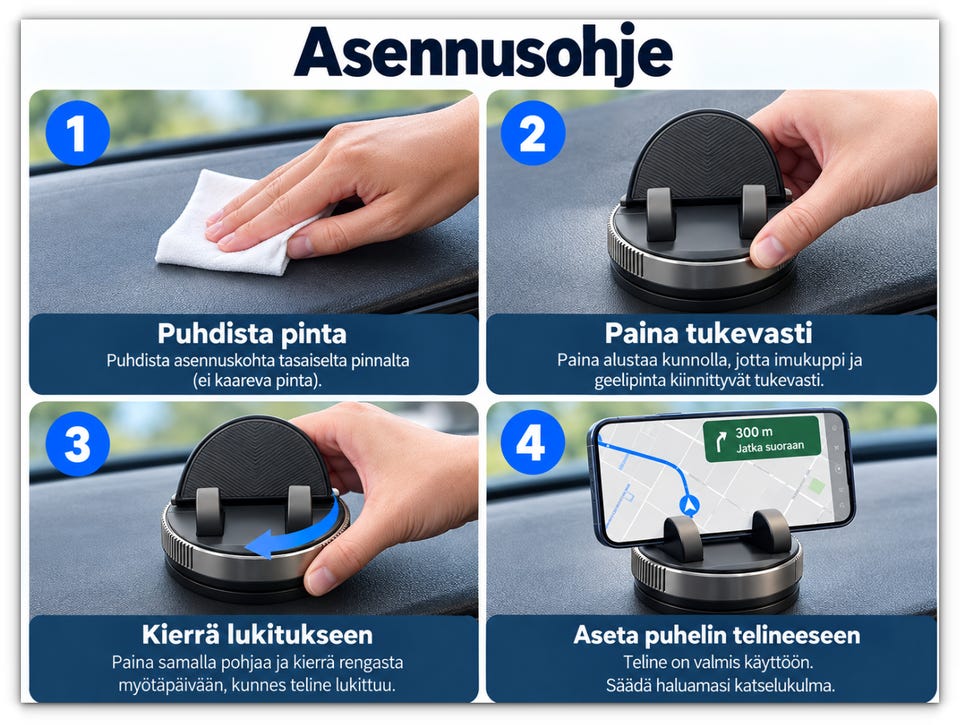 Asennusohje

1

Puhdista pinta
Puhdista asennuskohta tasaiselta pinnalta (ei kaareva pinta).

2

Paina tukevasti
Paina alustaa kunnolla, jotta imukuppi ja geelipinta kiinnittyvät tukevasti.

3

Kierrä lukitukseen
Paina samalla pohjaa ja kierrä rengasta myötäpäivään, kunnes teline lukittuu.

4

300 m
Jatka suoraan

Aseta puhelin telineeseen
Teline on valmis käyttöön.
Säädä haluamasi katselukulma.