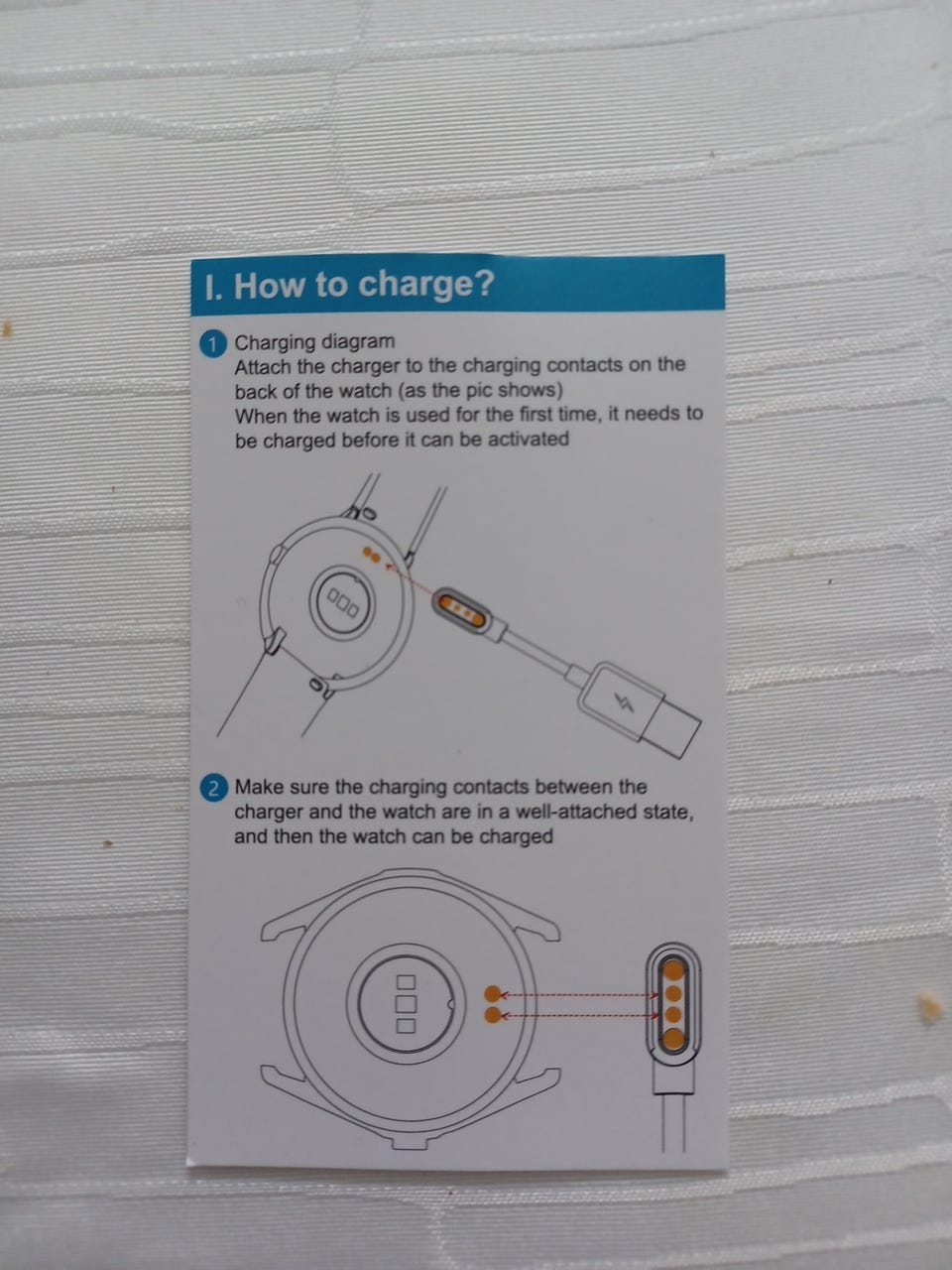 I. How to charge?

1 Charging diagram
Attach the charger to the charging contacts on the back of the watch (as the pic shows)
When the watch is used for the first time, it needs to be charged before it can be activated

2 Make sure the charging contacts between the charger and the watch are in a well-attached state, and then the watch can be charged