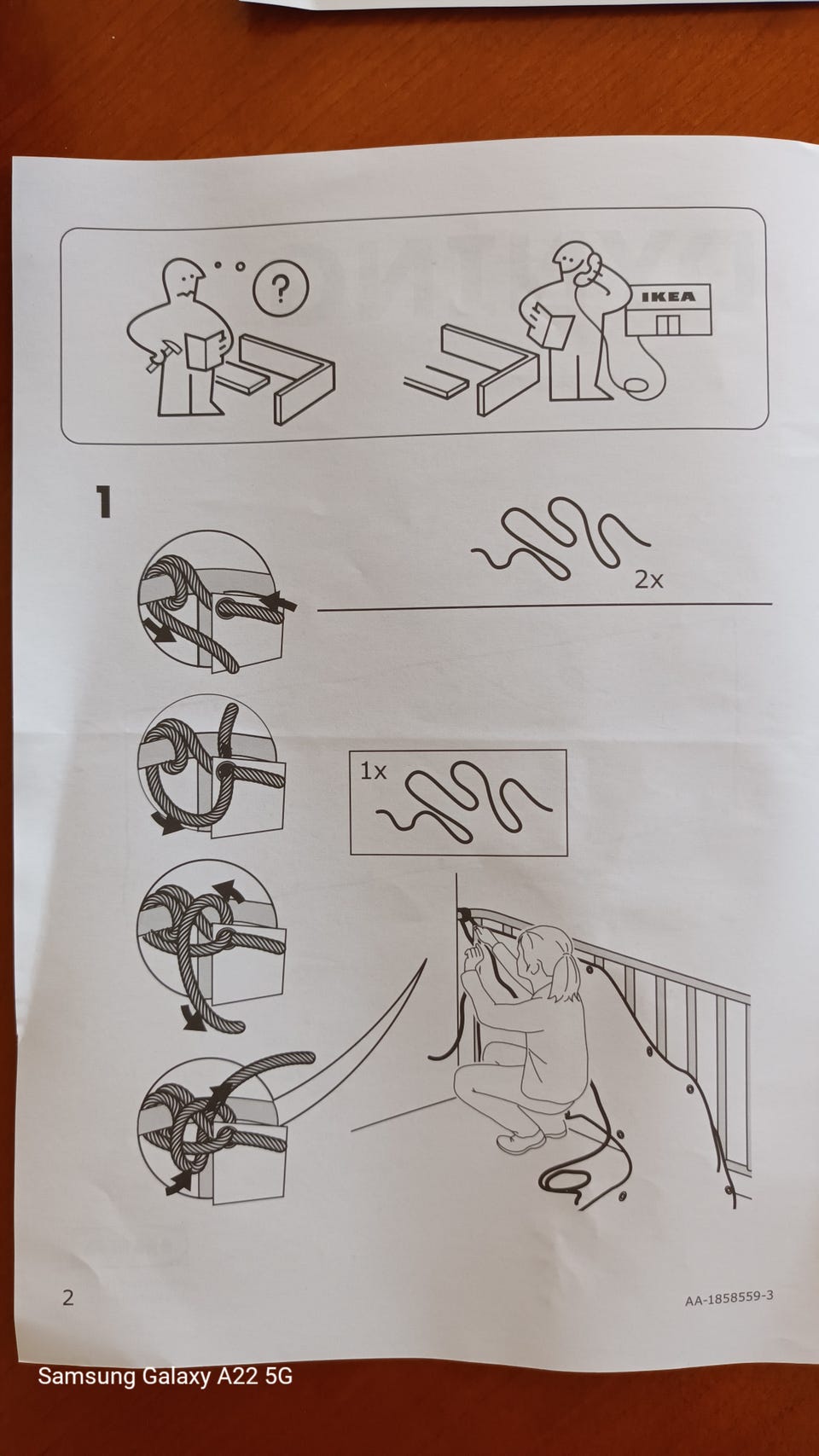 ?

IKEA

1

2x

1x

2

AA-1858559-3

Samsung Galaxy A22 5G