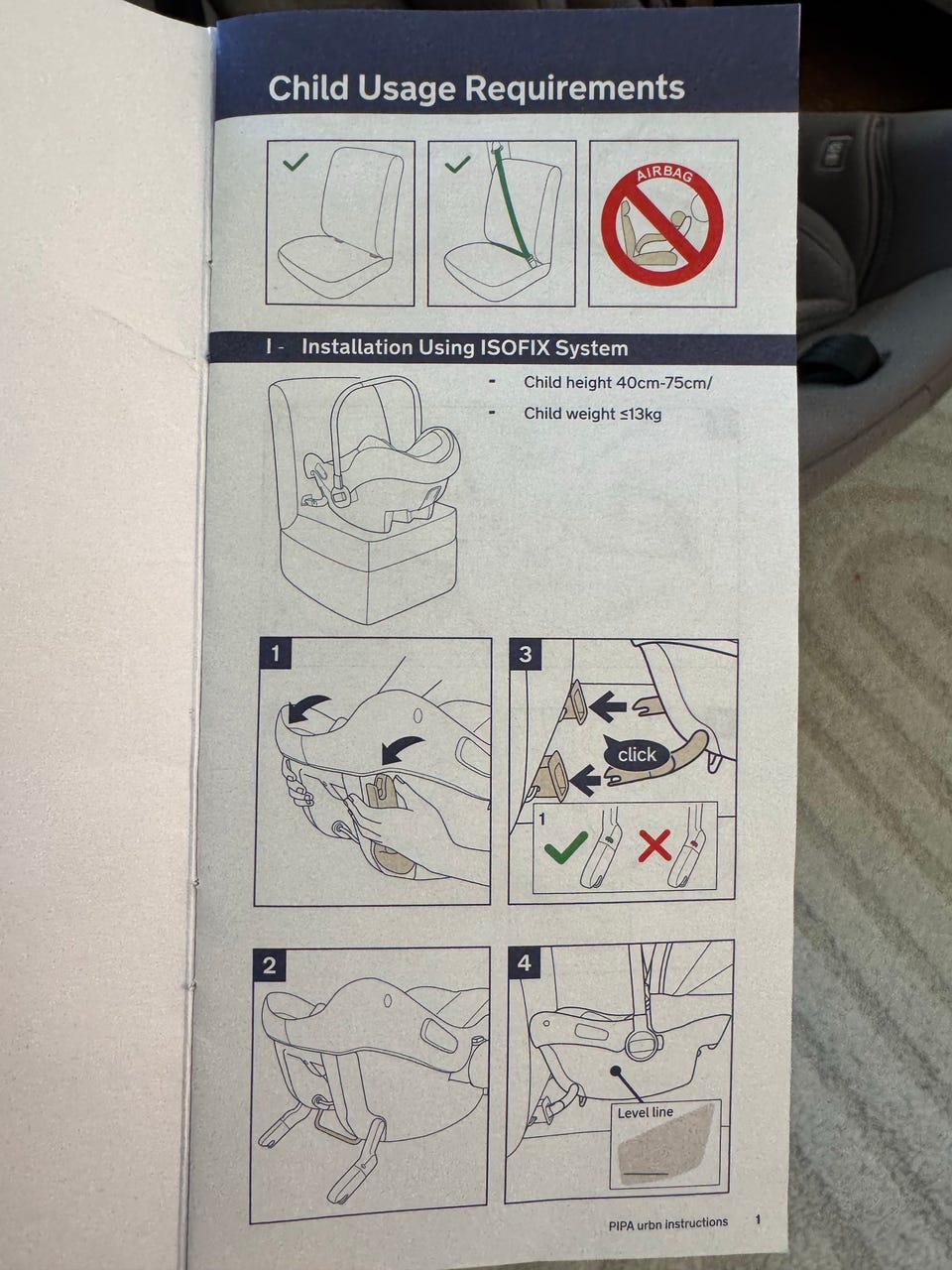 Child Usage Requirements

AIRBAG

I - Installation Using ISOFIX System

- Child height 40cm-75cm/
- Child weight ≤13kg

1

3

click

1

2

4

Level line

PIPA urbn instructions 1