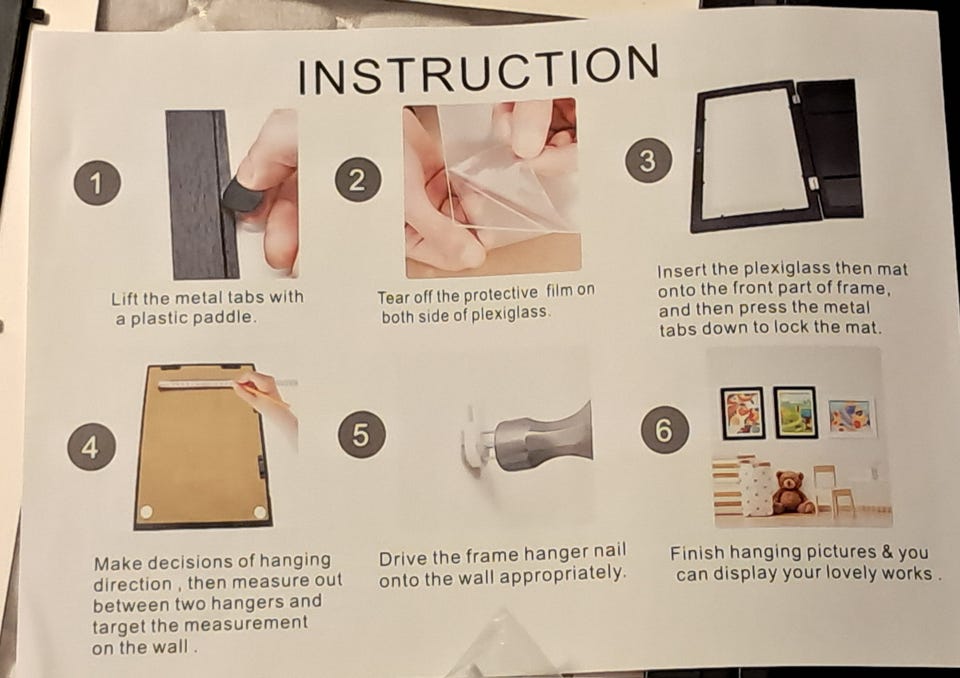 INSTRUCTION

1

Lift the metal tabs with a plastic paddle.

2

Tear off the protective film on both side of plexiglass.

3

Insert the plexiglass then mat onto the front part of frame, and then press the metal tabs down to lock the mat.

4

Make decisions of hanging direction , then measure out between two hangers and target the measurement on the wall .

5

Drive the frame hanger nail onto the wall appropriately.

6

Finish hanging pictures & you can display your lovely works .