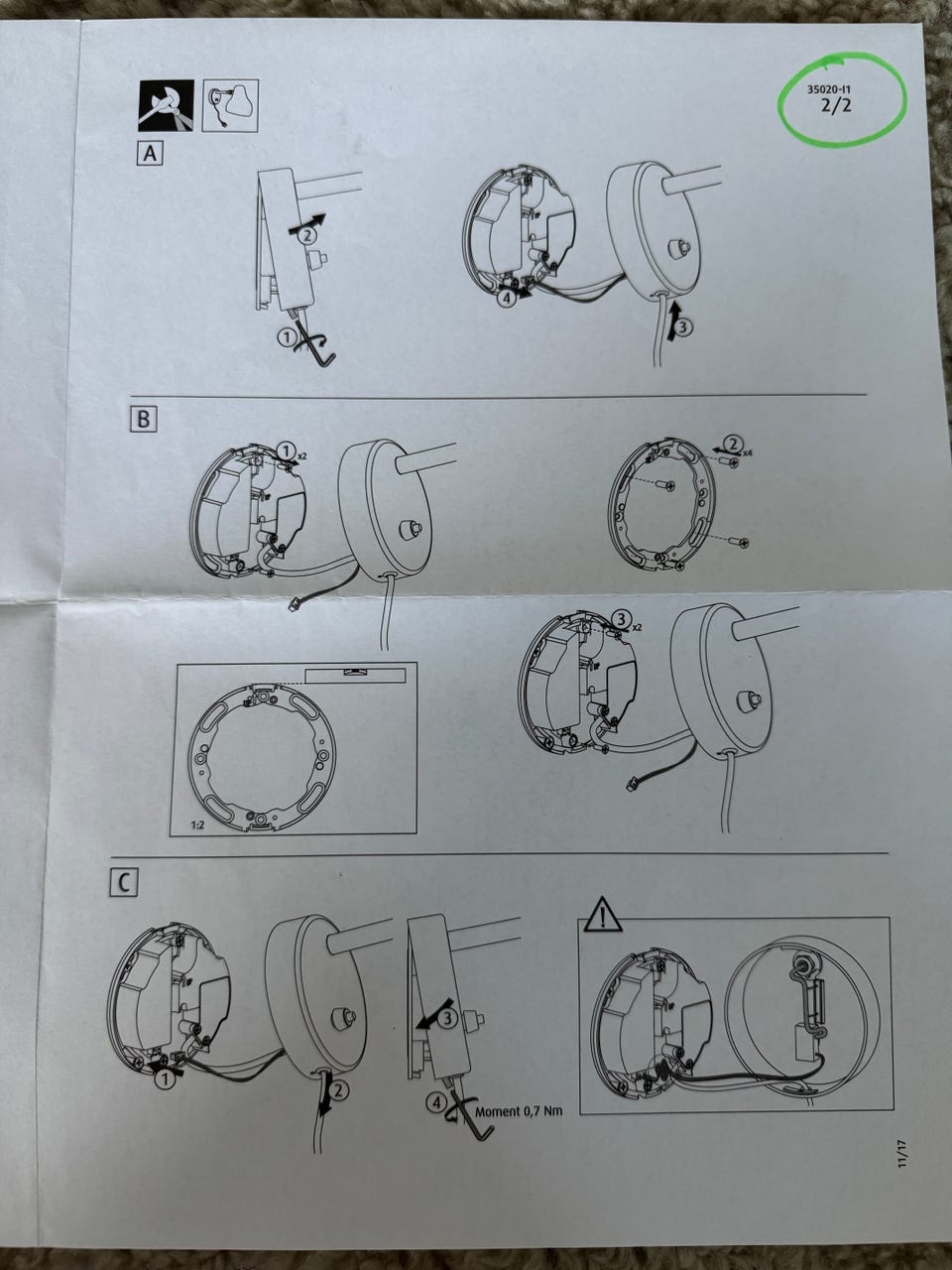 35020-I1
2/2

A

2

1

4

3

B

1
x2

2
x4

3
x2

1:2

C

1

2

3

4
Moment 0,7 Nm

11/17