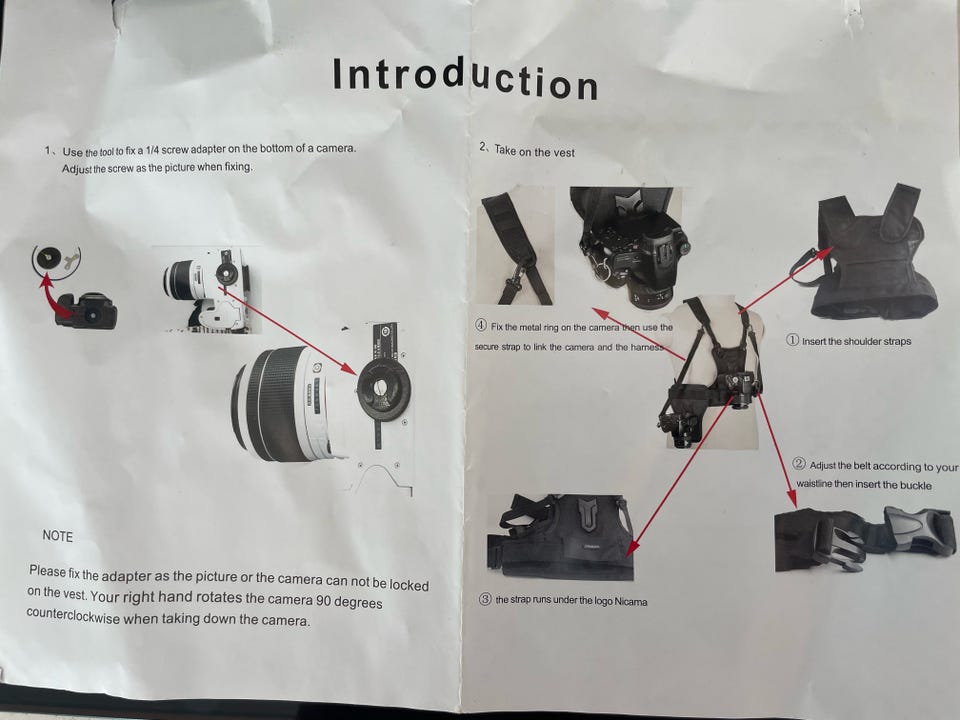 Introduction

1、Use the tool to fix a 1/4 screw adapter on the bottom of a camera. Adjust the screw as the picture when fixing.

NOTE

Please fix the adapter as the picture or the camera can not be locked on the vest. Your right hand rotates the camera 90 degrees counterclockwise when taking down the camera.

2、Take on the vest

④ Fix the metal ring on the camera then use the secure strap to link the camera and the harness

① Insert the shoulder straps

② Adjust the belt according to your waistline then insert the buckle

③ the strap runs under the logo Nicama