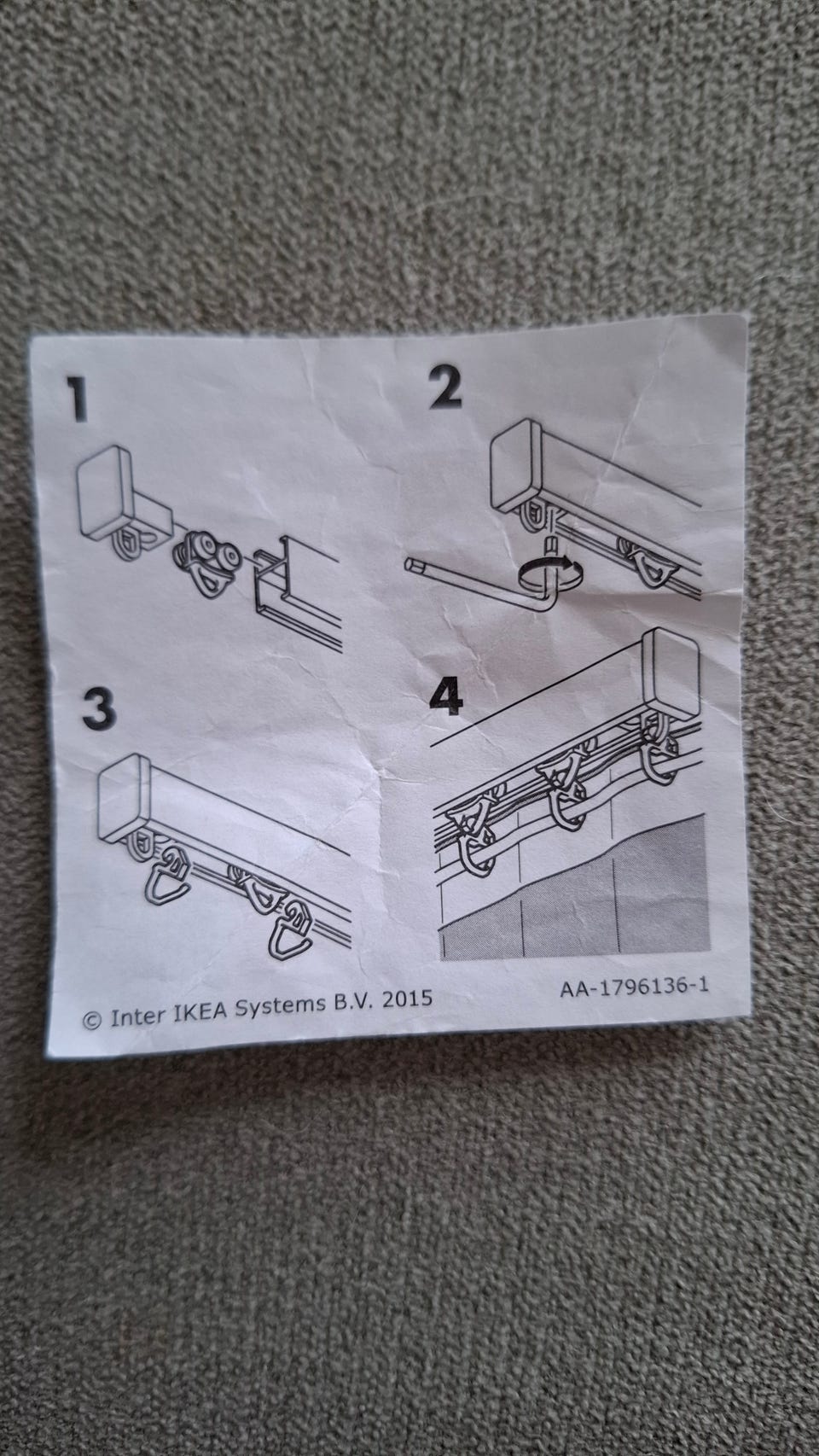 1

2

3

4

© Inter IKEA Systems B.V. 2015

AA-1796136-1