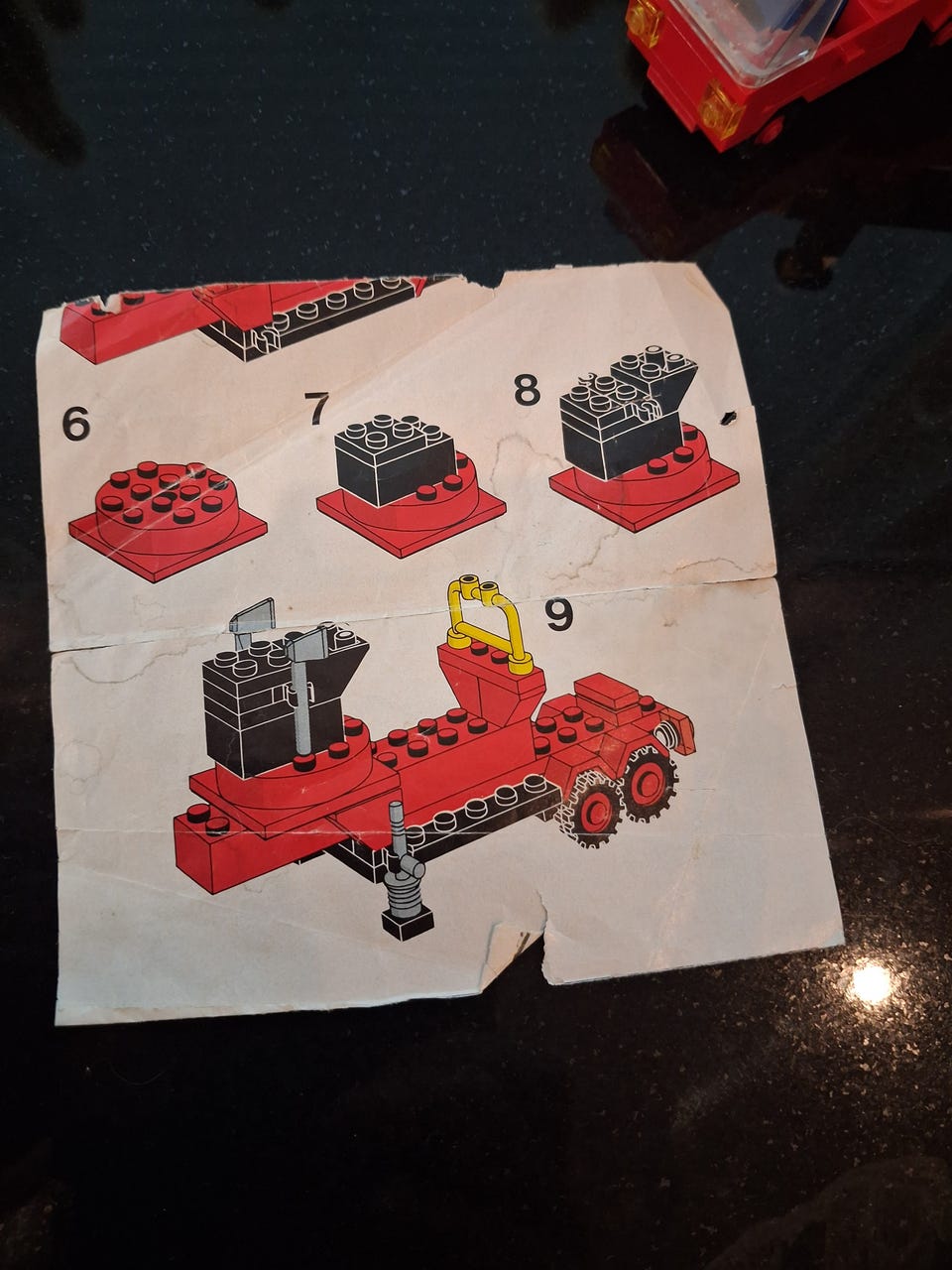 6

7

8

9