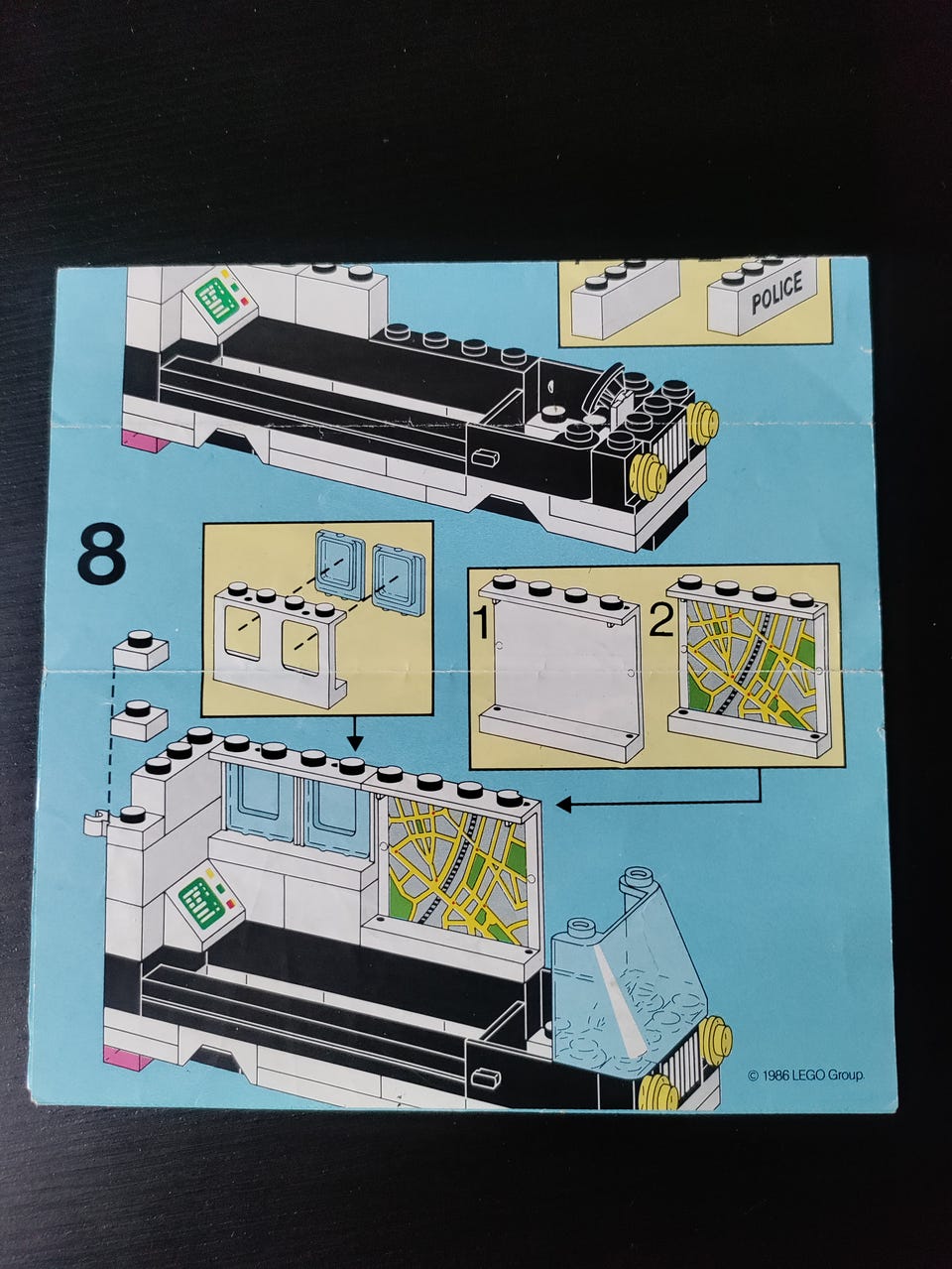 POLICE

8

1

2

© 1986 LEGO Group.