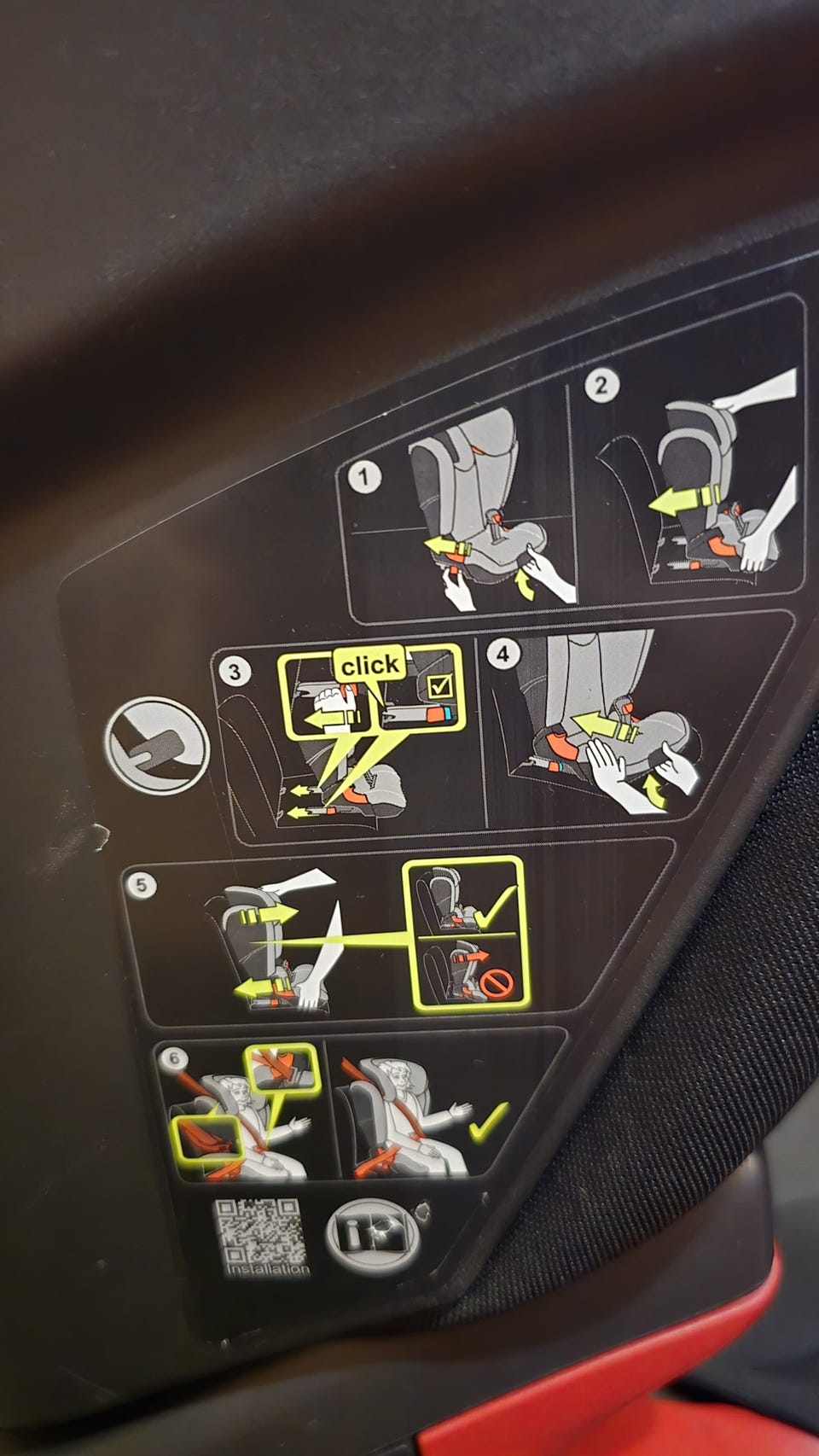 1

2

3

click

☑

4

5

6

Installation