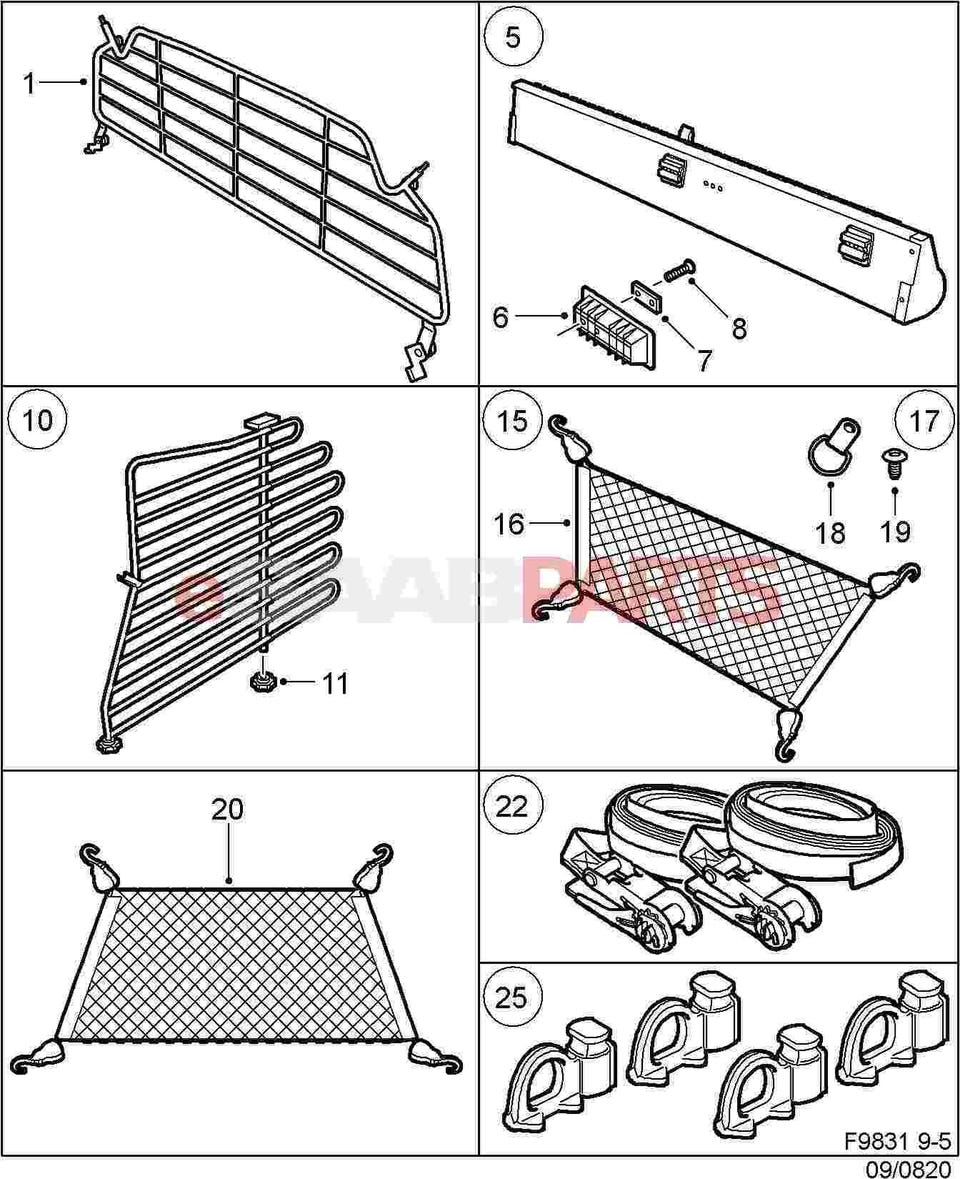 1

5

6
8
7

10

11

15

17

16

18

19

eSAABPARTS

20

22

25

F9831 9-5
09/0820