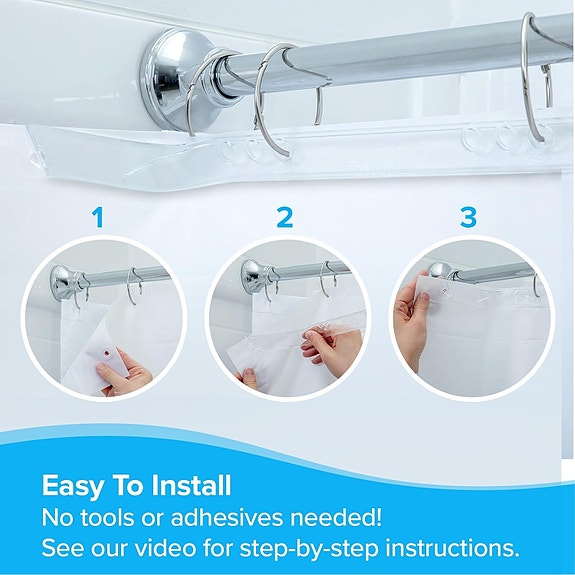 1

2

3

Easy To Install

No tools or adhesives needed!
See our video for step-by-step instructions.