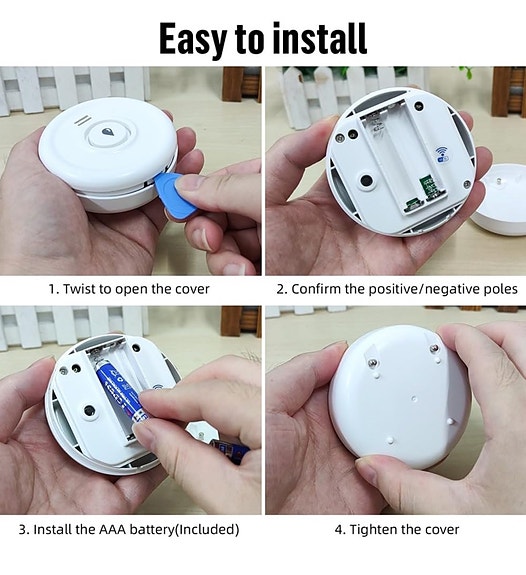 Easy to install

1. Twist to open the cover

2. Confirm the positive/negative poles

3. Install the AAA battery(Included)

4. Tighten the cover